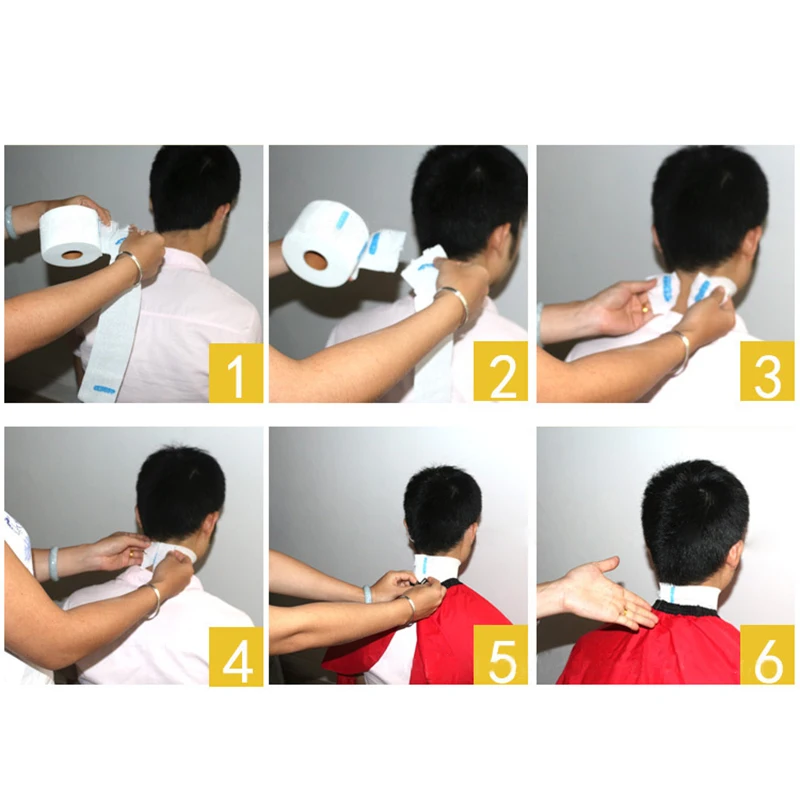 1

2

3

4

5

6