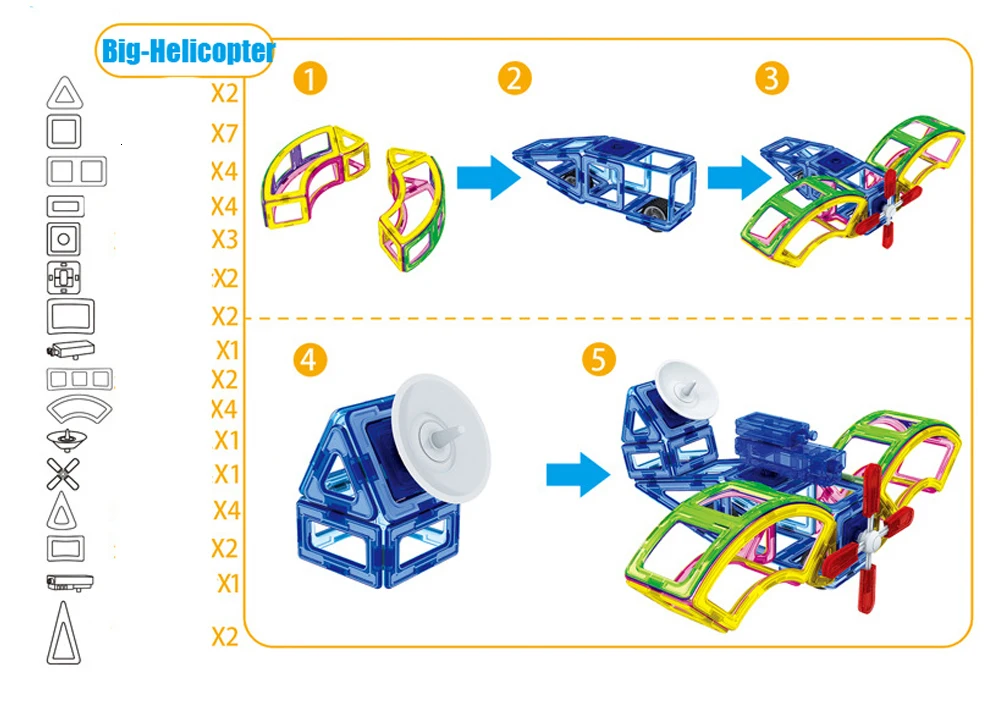 Big-Helicopter

X2
X7
X4
X4
X3
X2
X2
X1
X2
X4
X1
X1
X4
X2
X1
X2

1

2

3

4

5