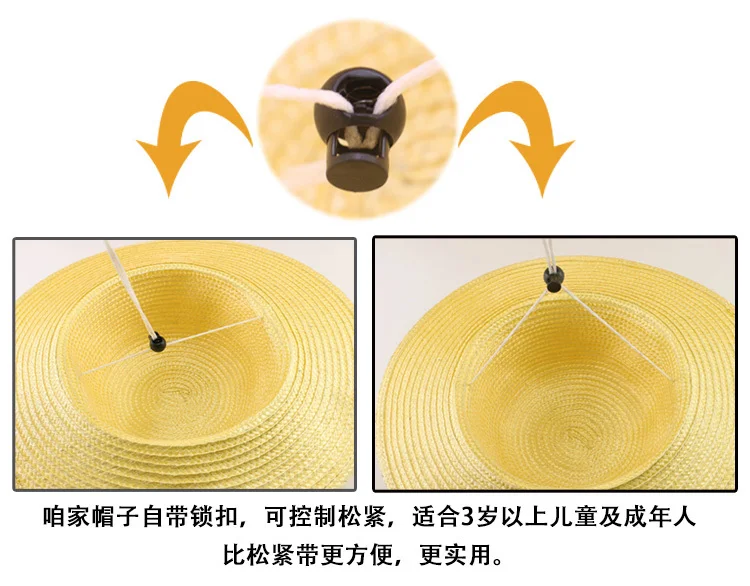 咱家帽子自带锁扣，可控制松紧，适合3岁以上儿童及成年人
比松紧带更方便，更实用。