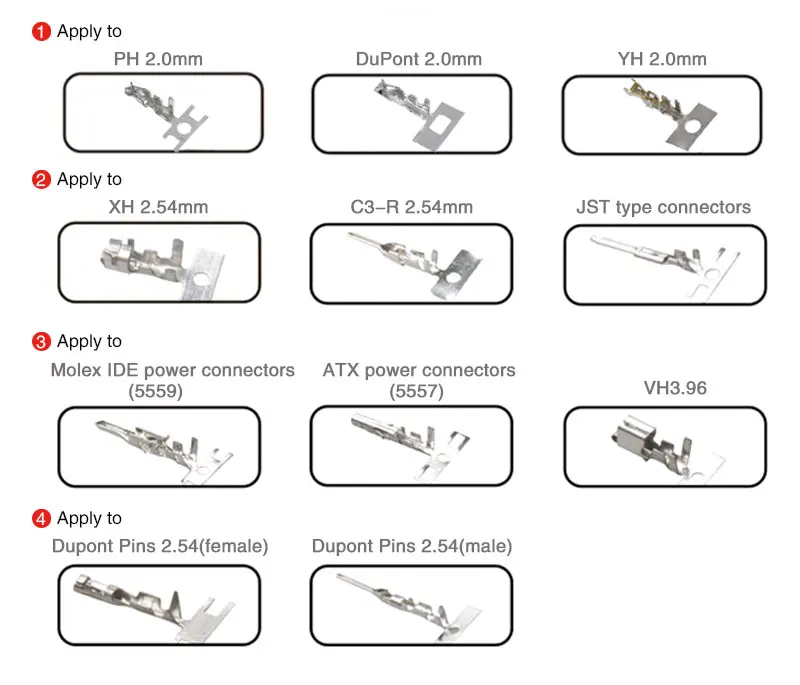 1 Apply to

PH 2.0mm

DuPont 2.0mm

YH 2.0mm

2 Apply to

XH 2.54mm

C3–R 2.54mm

JST type connectors

3 Apply to

Molex IDE power connectors (5559)

ATX power connectors (5557)

VH3.96

4 Apply to

Dupont Pins 2.54(female)

Dupont Pins 2.54(male)