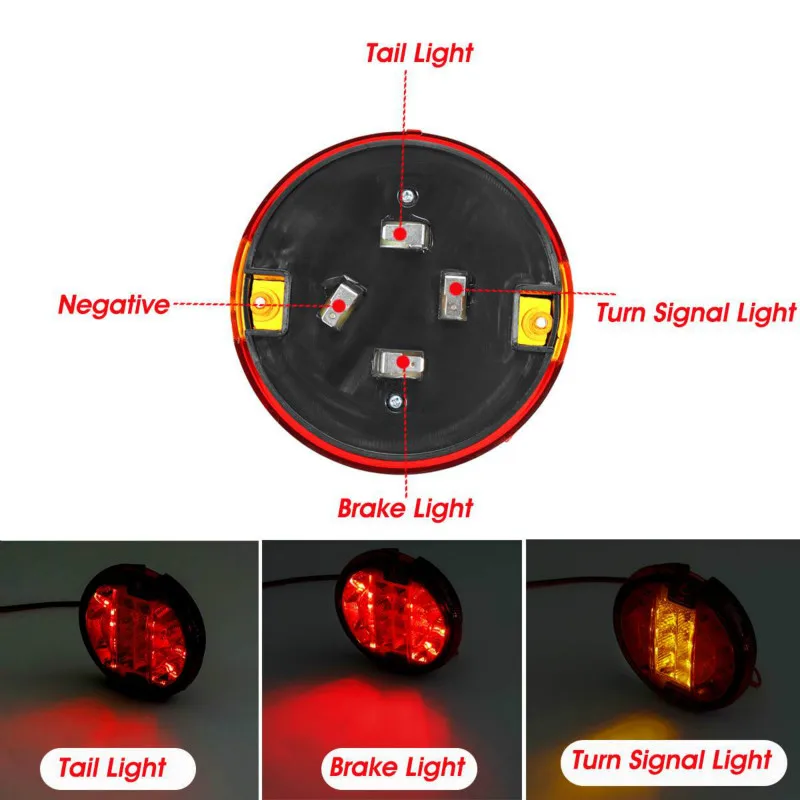 Tail Light

Negative

Turn Signal Light

Brake Light

Tail Light

Brake Light

Turn Signal Light