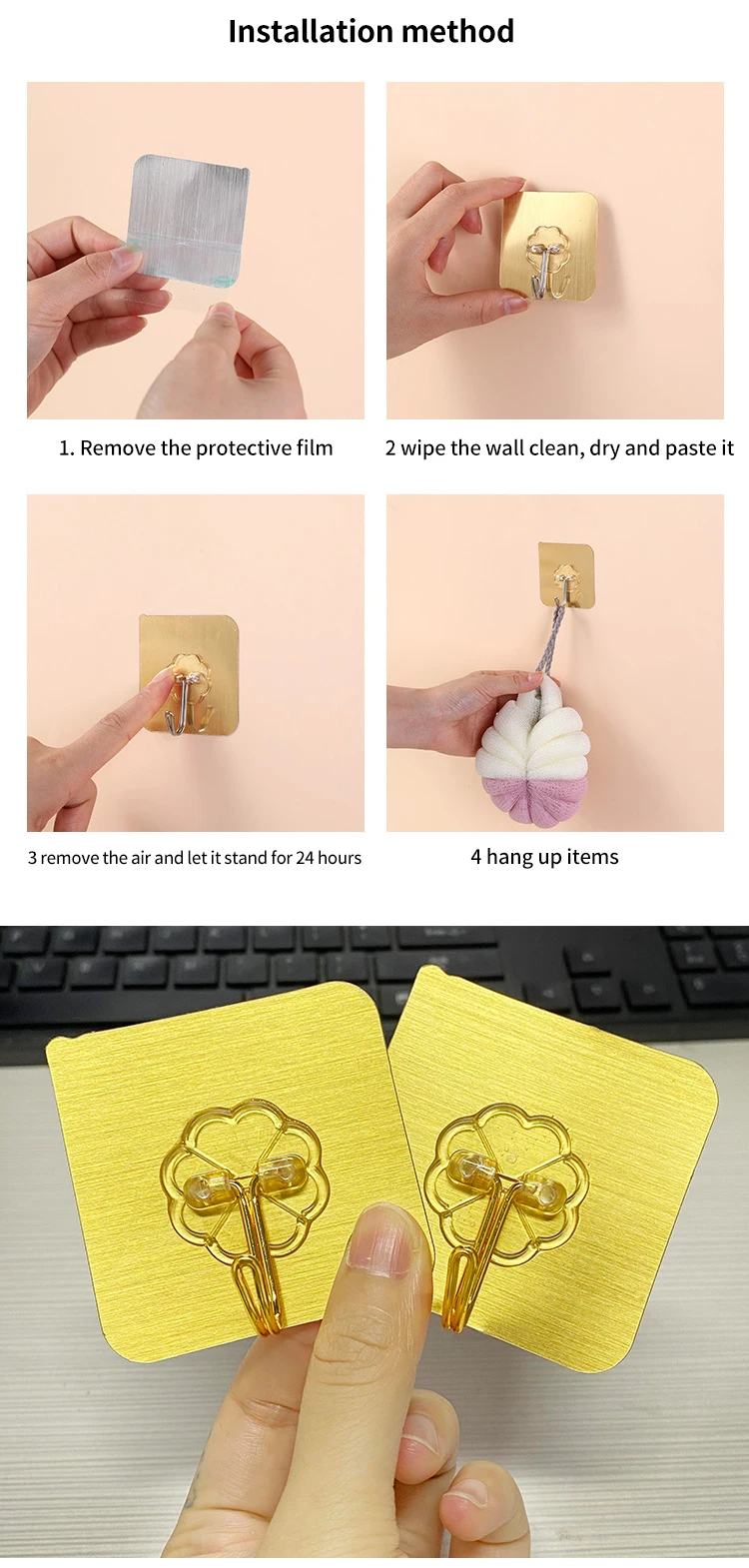 Installation method

1. Remove the protective film

2 wipe the wall clean, dry and paste it

3 remove the air and let it stand for 24 hours

4 hang up items