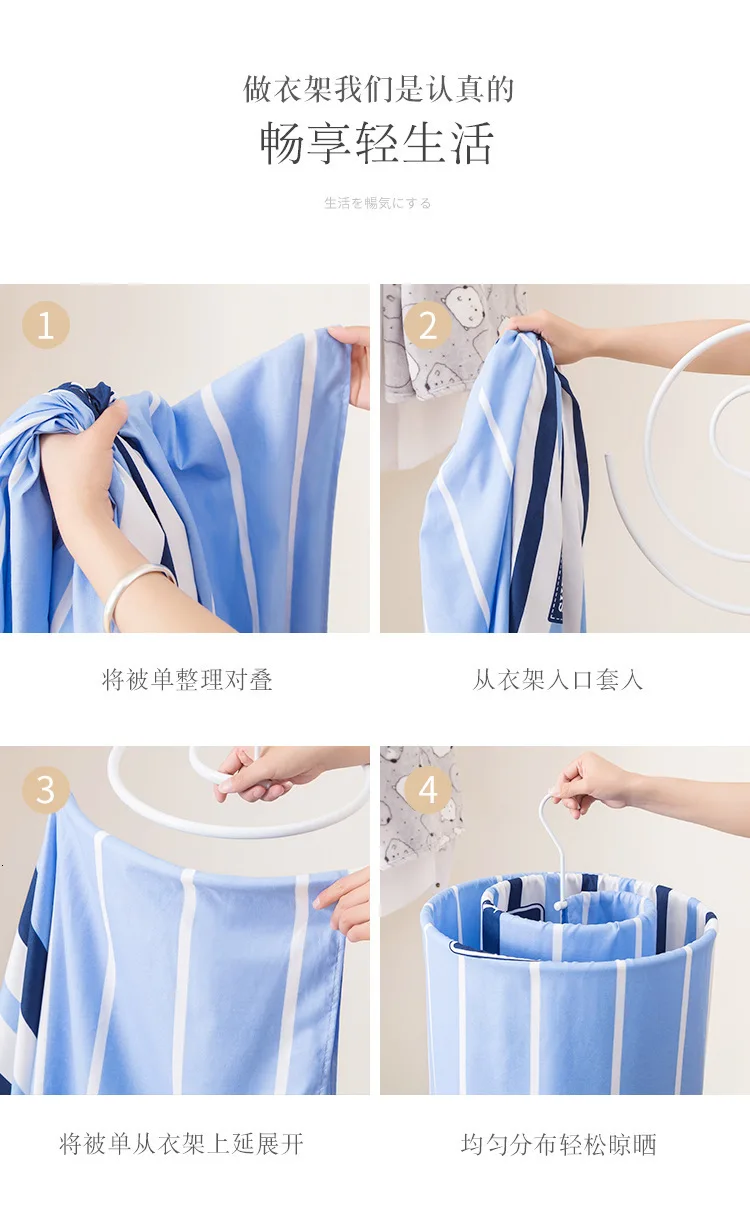 做衣架我们是认真的

畅享轻生活

生活を暢気にする

1

将被单整理对叠

2

从衣架入口套入

3

将被单从衣架上延展开

4

均匀分布轻松晾晒