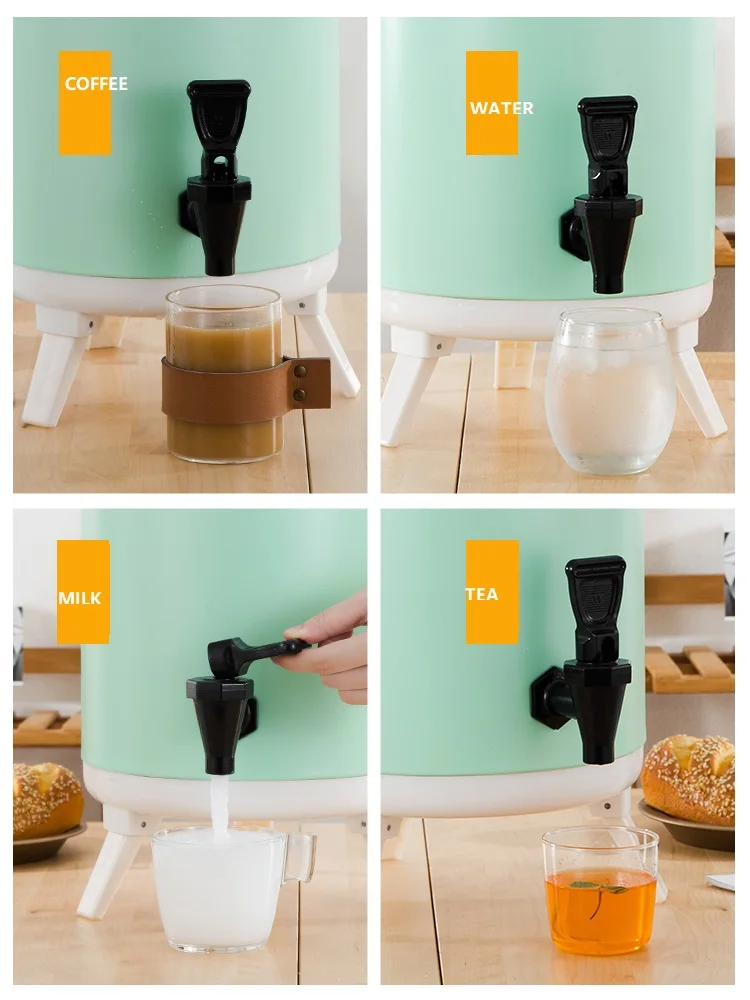 COFFEE

WATER

MILK

TEA