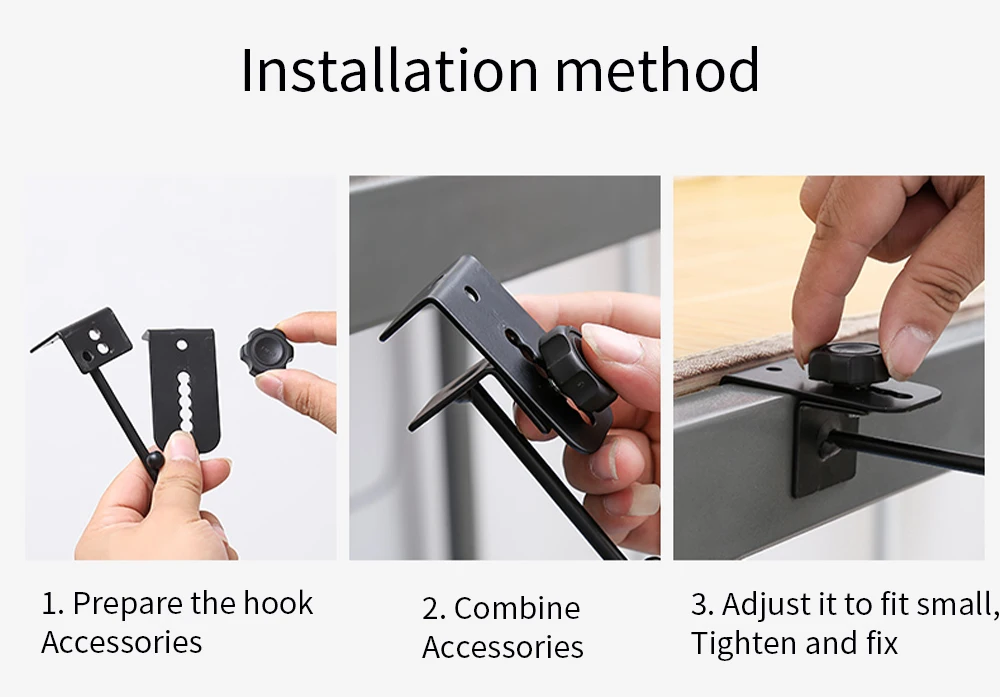 Installation method

1. Prepare the hook Accessories

2. Combine Accessories

3. Adjust it to fit small, Tighten and fix