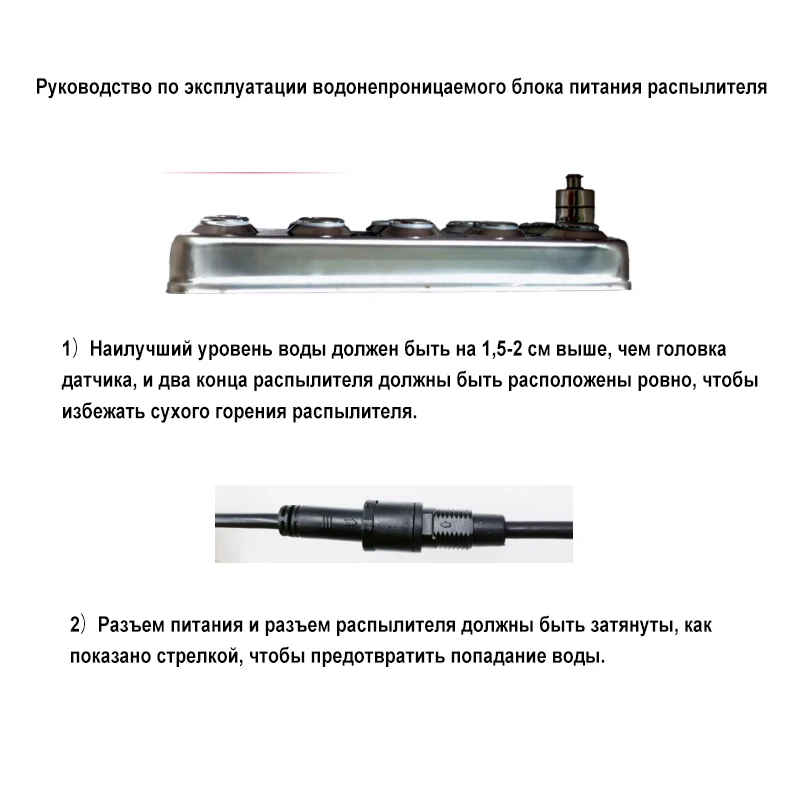 Руководство по эксплуатации водонепроницаемого блока питания распылителя

1）Наилучший уровень воды должен быть на 1,5-2 см выше, чем головка датчика, и два конца распылителя должны быть расположены ровно, чтобы избежать сухого горения распылителя.

2）Разъем питания и разъем распылителя должны быть затянуты, как показано стрелкой, чтобы предотвратить попадание воды.