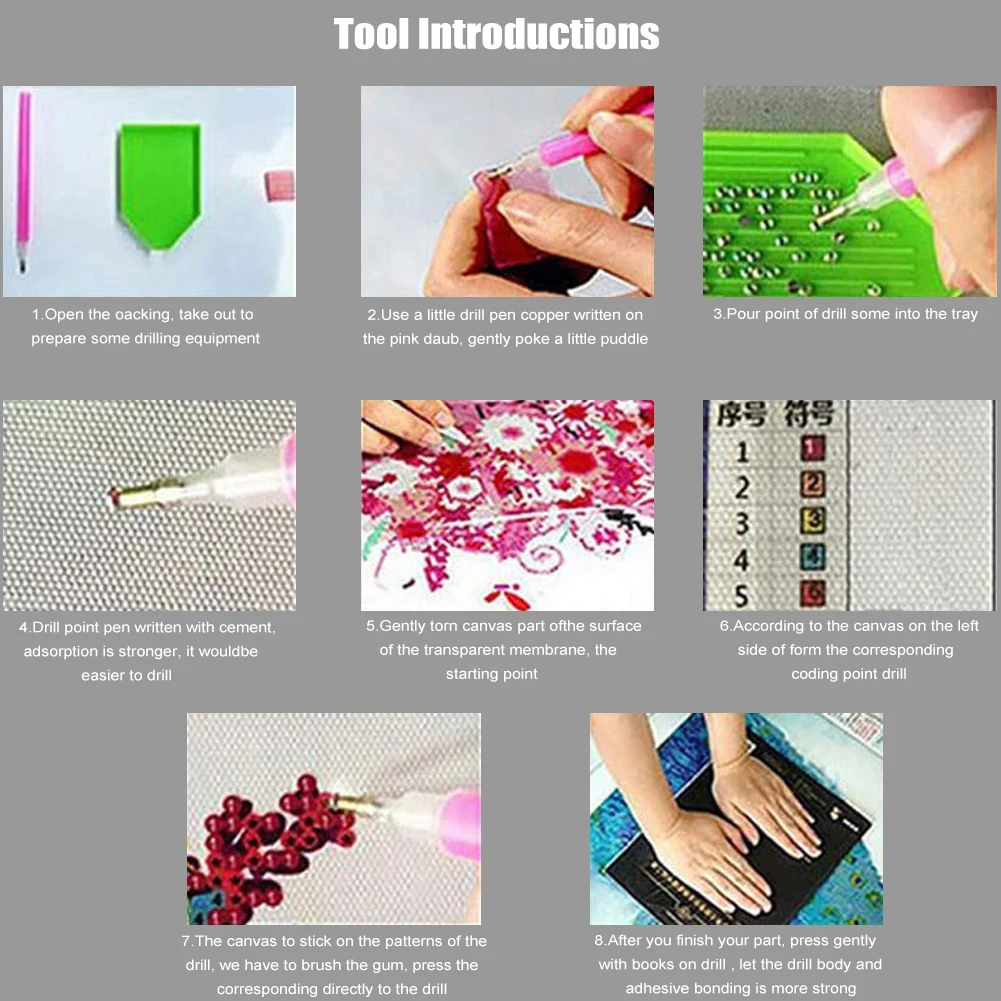 Tool Introductions

1.Open the oacking, take out to prepare some drilling equipment

2.Use a little drill pen copper written on the pink daub, gently poke a little puddle

3.Pour point of drill some into the tray

4.Drill point pen written with cement, adsorption is stronger, it wouldbe easier to drill

5.Gently torn canvas part ofthe surface of the transparent membrane, the starting point

序号 符号
1
2
3
4
5

6.According to the canvas on the left side of form the corresponding coding point drill

7.The canvas to stick on the patterns of the drill, we have to brush the gum, press the corresponding directly to the drill

8.After you finish your part, press gently with books on drill , let the drill body and adhesive bonding is more strong