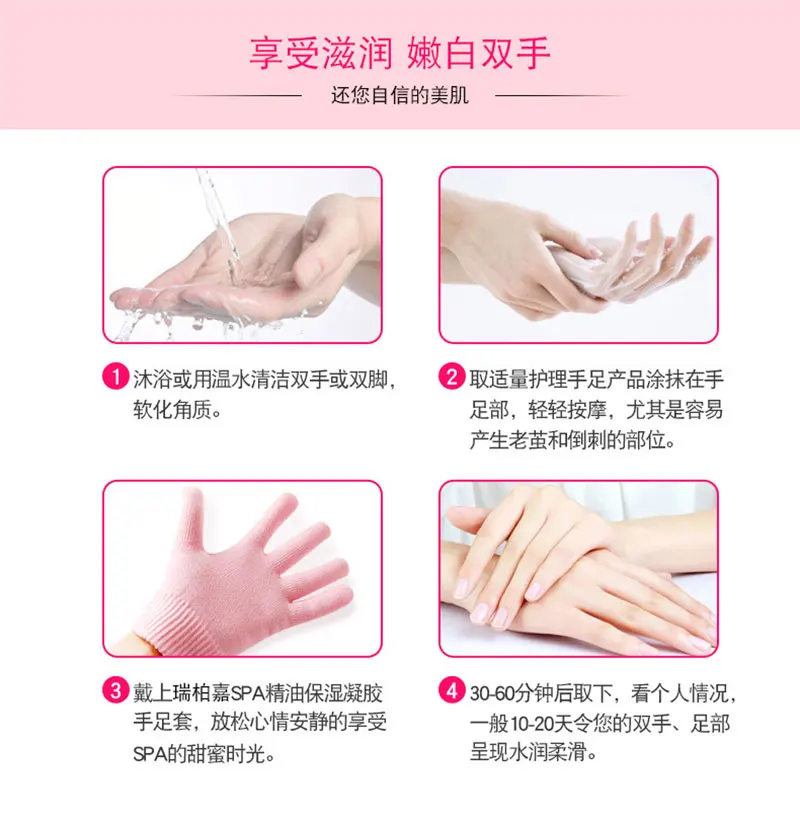 享受滋润 嫩白双手

还您自信的美肌

1 沐浴或用温水清洁双手或双脚，软化角质。

2 取适量护理手足产品涂抹在手足部，轻轻按摩，尤其是容易产生老茧和倒刺的部位。

3 戴上瑞柏嘉SPA精油保湿凝胶手足套，放松心情安静的享受SPA的甜蜜时光。

4 30-60分钟后取下，看个人情况，一般10-20天令您的双手、足部呈现水润柔滑。