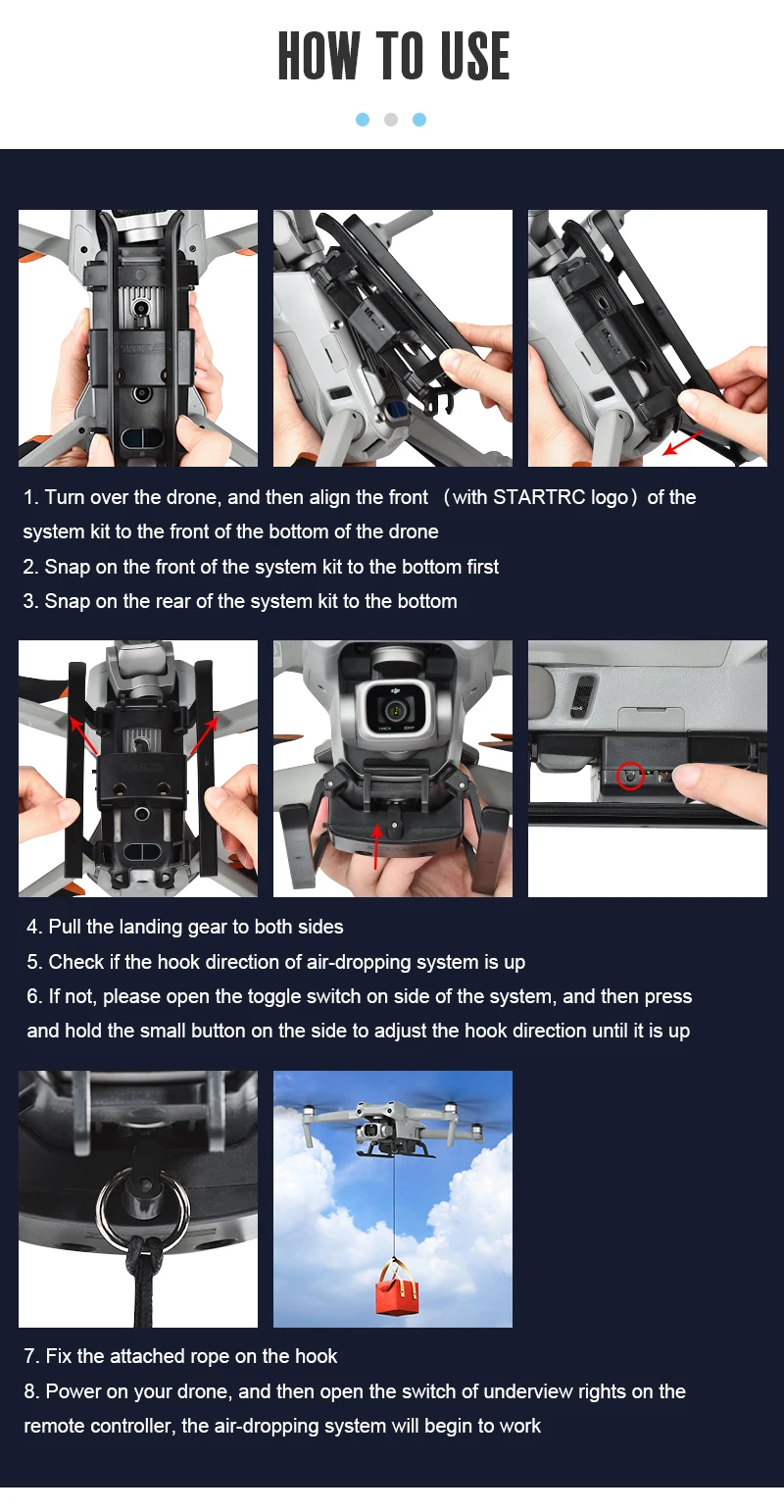 HOW TO USE

1. Turn over the drone, and then align the front （with STARTRC logo）of the system kit to the front of the bottom of the drone
2. Snap on the front of the system kit to the bottom first
3. Snap on the rear of the system kit to the bottom

4. Pull the landing gear to both sides
5. Check if the hook direction of air-dropping system is up
6. If not, please open the toggle switch on side of the system, and then press and hold the small button on the side to adjust the hook direction until it is up

7. Fix the attached rope on the hook
8. Power on your drone, and then open the switch of underview rights on the remote controller, the air-dropping system will begin to work