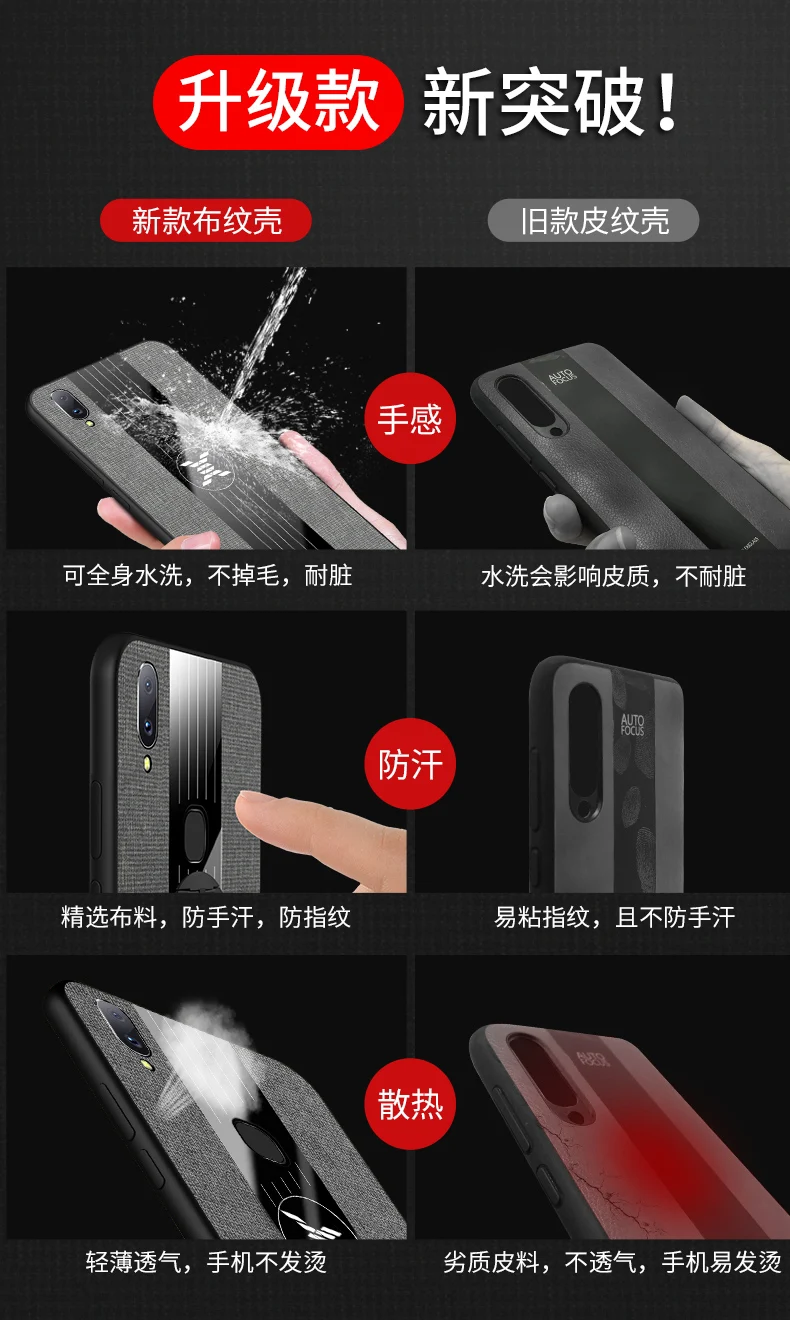 升级款 新突破！

新款布纹壳

旧款皮纹壳

AUTO FOCUS

手感

可全身水洗，不掉毛，耐脏

水洗会影响皮质，不耐脏

AUTO FOCUS

防汗

精选布料，防手汗，防指纹

易粘指纹，且不防手汗

AUTO FOCUS

散热

轻薄透气，手机不发烫

劣质皮料，不透气，手机易发烫