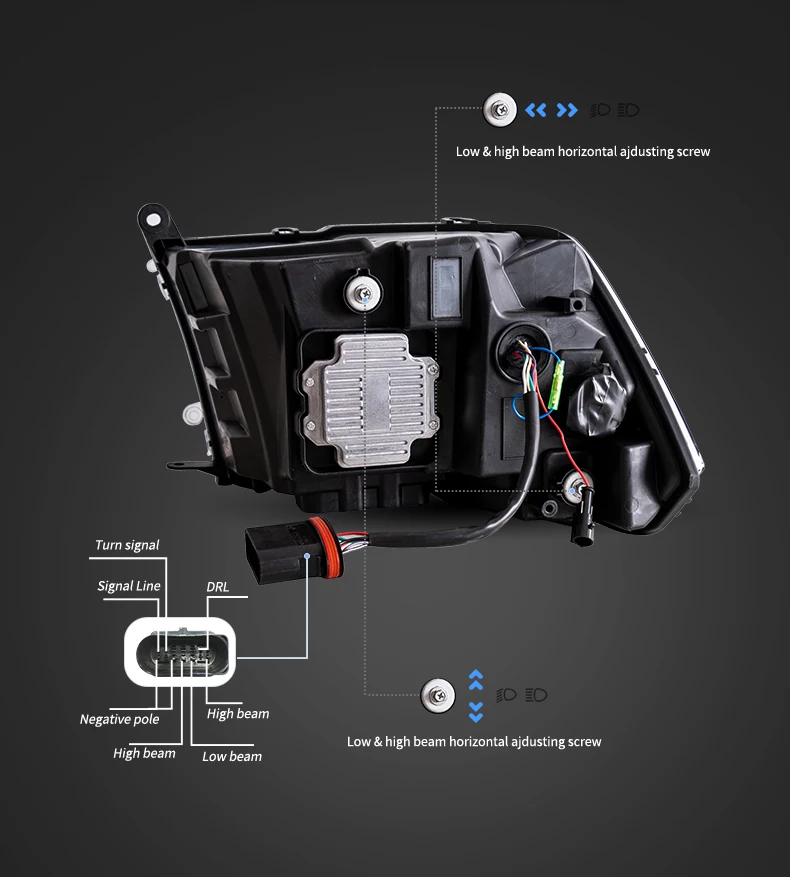 Low & high beam horizontal ajdusting screw

Turn signal

Signal Line

DRL

Negative pole

High beam

High beam

Low beam

Low & high beam horizontal ajdusting screw