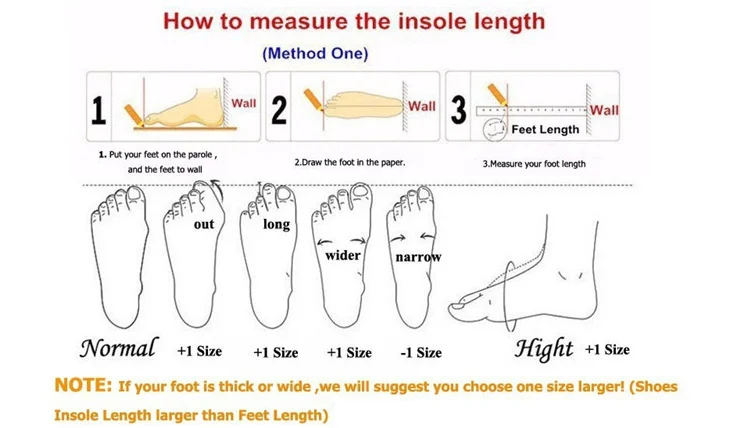 How to measure the insole length

(Method One)

1 Wall

2 Wall

3 Wall

Feet Length

1. Put your feet on the parole , and the feet to wall

2.Draw the foot in the paper.

3.Measure your foot length

out

long

wider

narrow

Normal

+1 Size

+1 Size

+1 Size

-1 Size

Hight

+1 Size

NOTE: If your foot is thick or wide ,we will suggest you choose one size larger! (Shoes Insole Length larger than Feet Length)