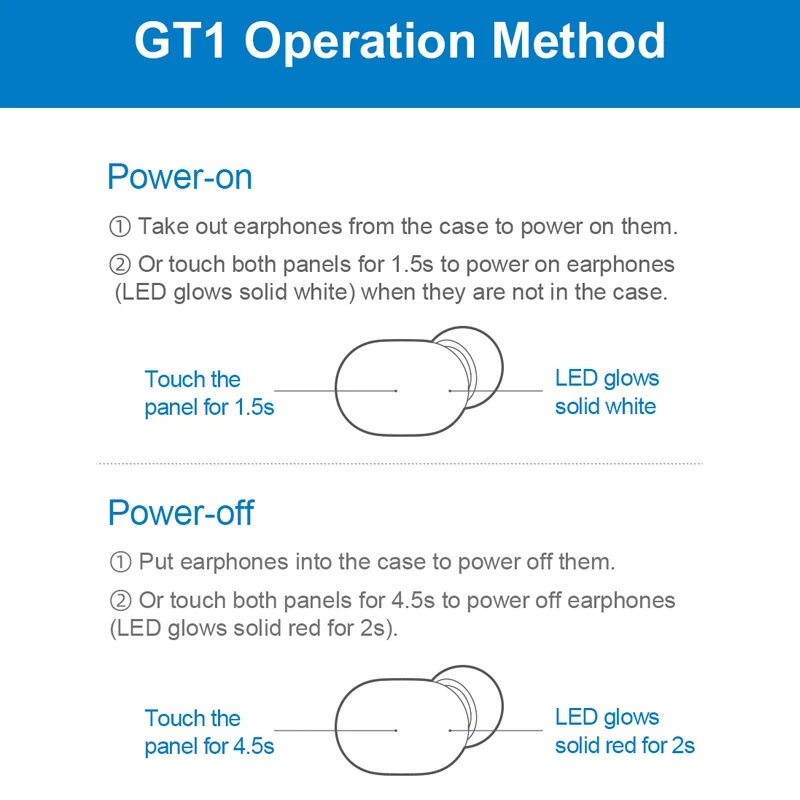 GT1 Operation Method

Power-on

① Take out earphones from the case to power on them.

② Or touch both panels for 1.5s to power on earphones (LED glows solid white) when they are not in the case.

Touch the panel for 1.5s

LED glows solid white

Power-off

① Put earphones into the case to power off them.

② Or touch both panels for 4.5s to power off earphones (LED glows solid red for 2s).

Touch the panel for 4.5s

LED glows solid red for 2s