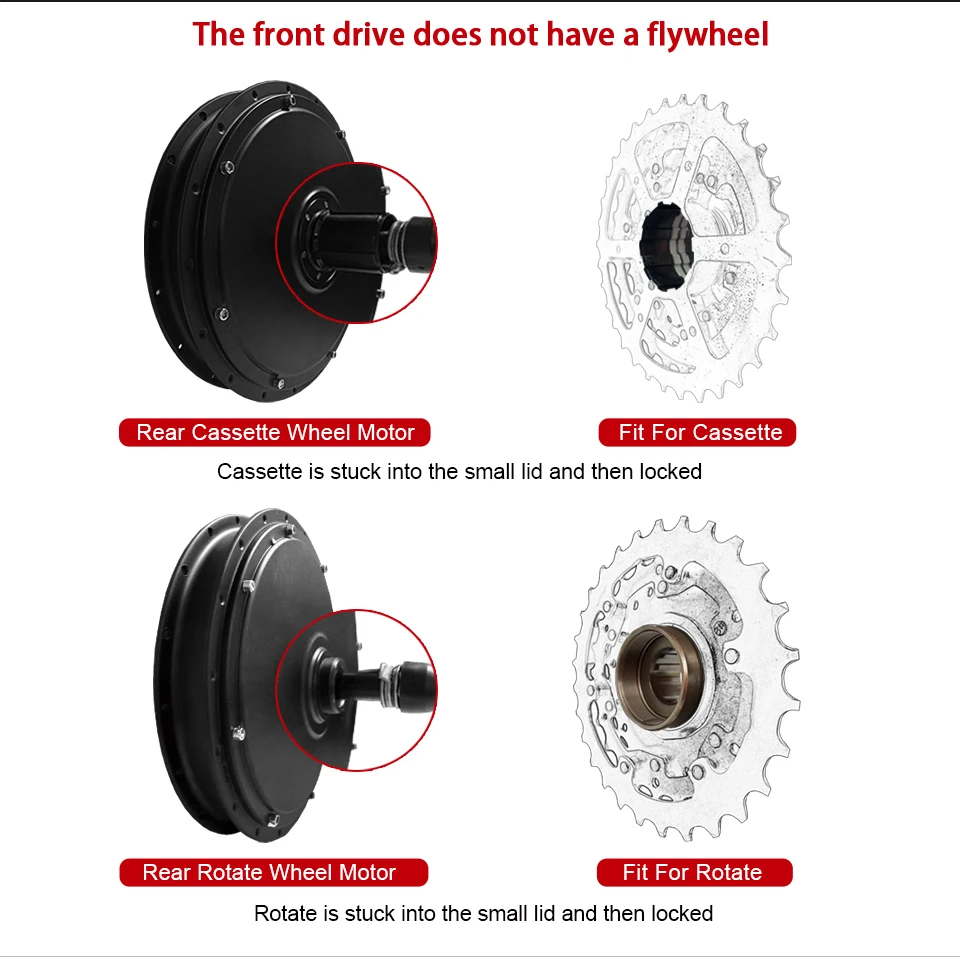 The front drive does not have a flywheel

Rear Cassette Wheel Motor

Fit For Cassette

Cassette is stuck into the small lid and then locked

Rear Rotate Wheel Motor

Fit For Rotate

Rotate is stuck into the small lid and then locked