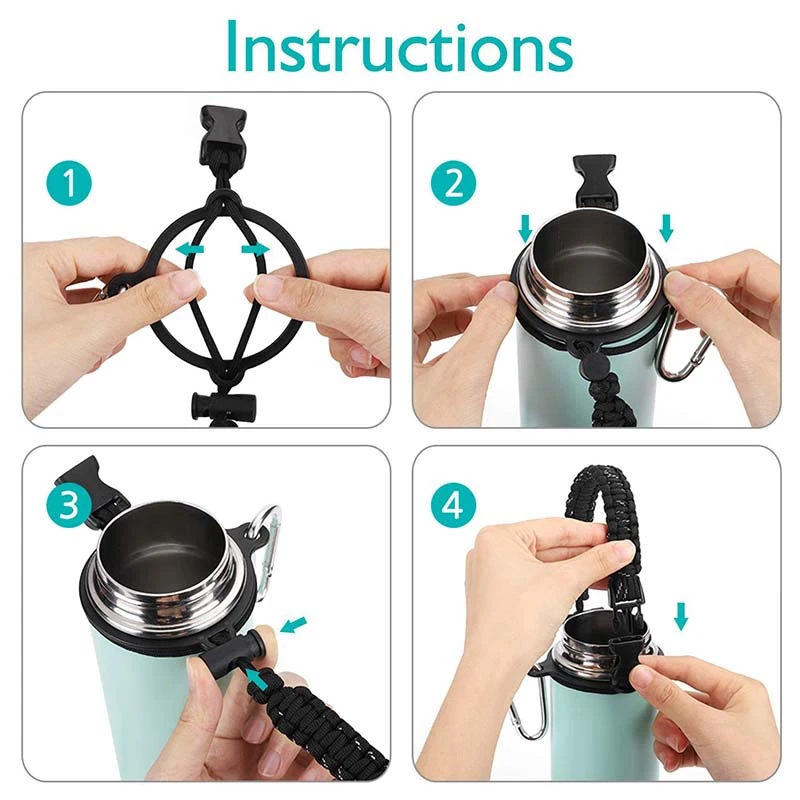 Instructions

1

2

3

4