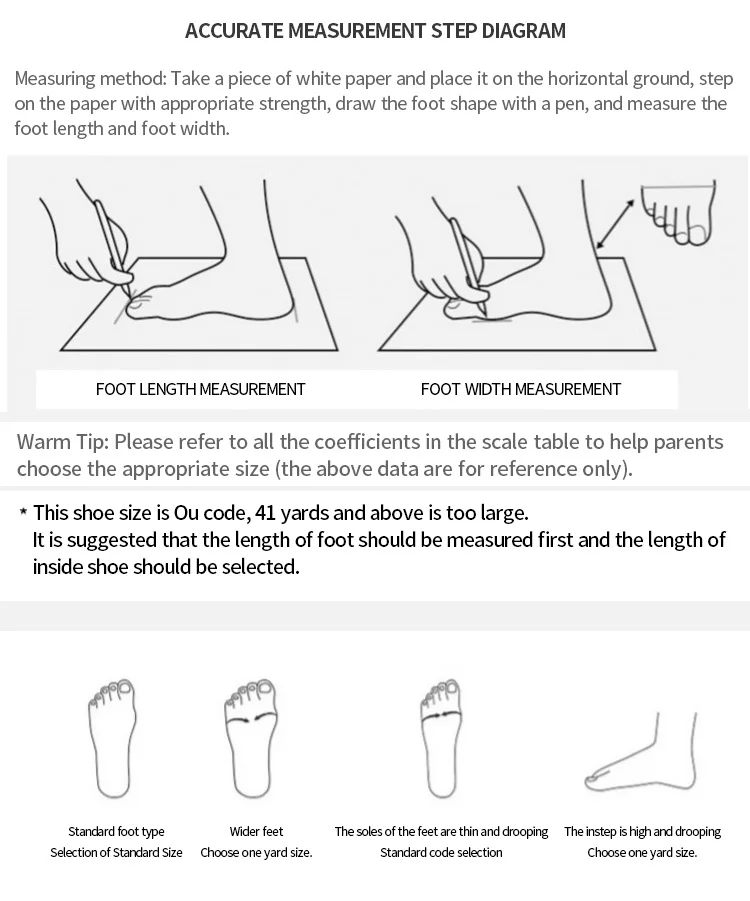 ACCURATE MEASUREMENT STEP DIAGRAM

Measuring method: Take a piece of white paper and place it on the horizontal ground, step on the paper with appropriate strength, draw the foot shape with a pen, and measure the foot length and foot width.

FOOT LENGTH MEASUREMENT

FOOT WIDTH MEASUREMENT

Warm Tip: Please refer to all the coefficients in the scale table to help parents choose the appropriate size (the above data are for reference only).

* This shoe size is Ou code, 41 yards and above is too large.
It is suggested that the length of foot should be measured first and the length of inside shoe should be selected.

Standard foot type
Selection of Standard Size

Wider feet
Choose one yard size.

The soles of the feet are thin and drooping
Standard code selection

The instep is high and drooping
Choose one yard size.