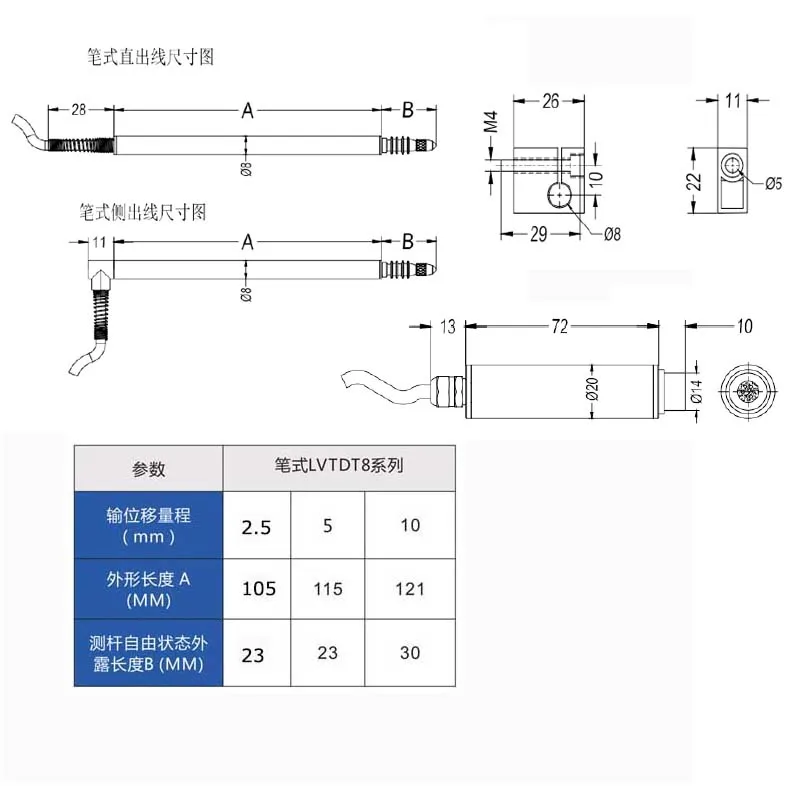 笔式直出线尺寸图

28

A

B

Ø8

笔式侧出线尺寸图

11

A

B

Ø8

26

M4

10

29

Ø8

11

22

Ø5

13

72

10

Ø20

Ø14

| 参数 | 笔式LVTDT8系列 | | |
|---|---|---|---|
| 输位移量程 ( mm ) | 2.5 | 5 | 10 |
| 外形长度 A (MM) | 105 | 115 | 121 |
| 测杆自由状态外露长度B (MM) | 23 | 23 | 30 |