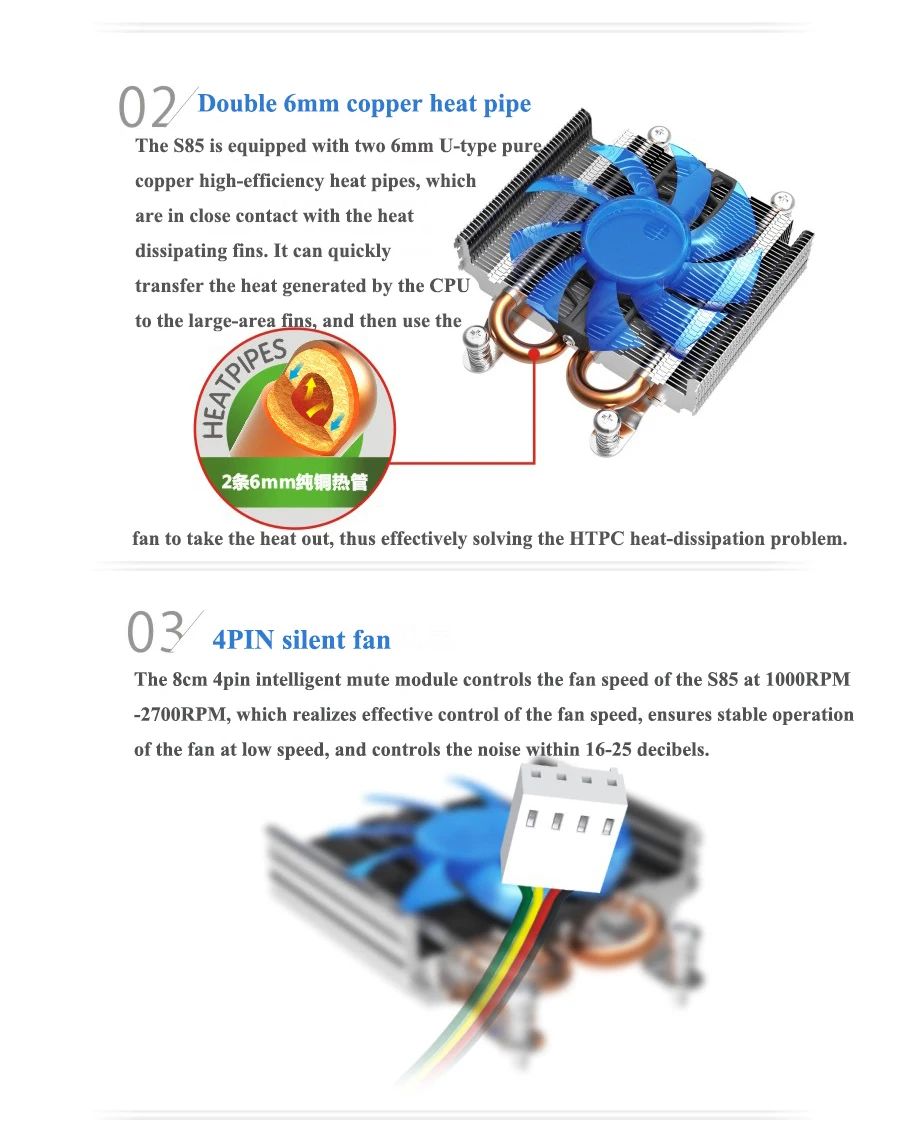 02 Double 6mm copper heat pipe

The S85 is equipped with two 6mm U-type pure copper high-efficiency heat pipes, which are in close contact with the heat dissipating fins. It can quickly transfer the heat generated by the CPU to the large-area fins, and then use the

HEATPIPES

2条6mm纯铜热管

fan to take the heat out, thus effectively solving the HTPC heat-dissipation problem.

03 4PIN silent fan

The 8cm 4pin intelligent mute module controls the fan speed of the S85 at 1000RPM -2700RPM, which realizes effective control of the fan speed, ensures stable operation of the fan at low speed, and controls the noise within 16-25 decibels.