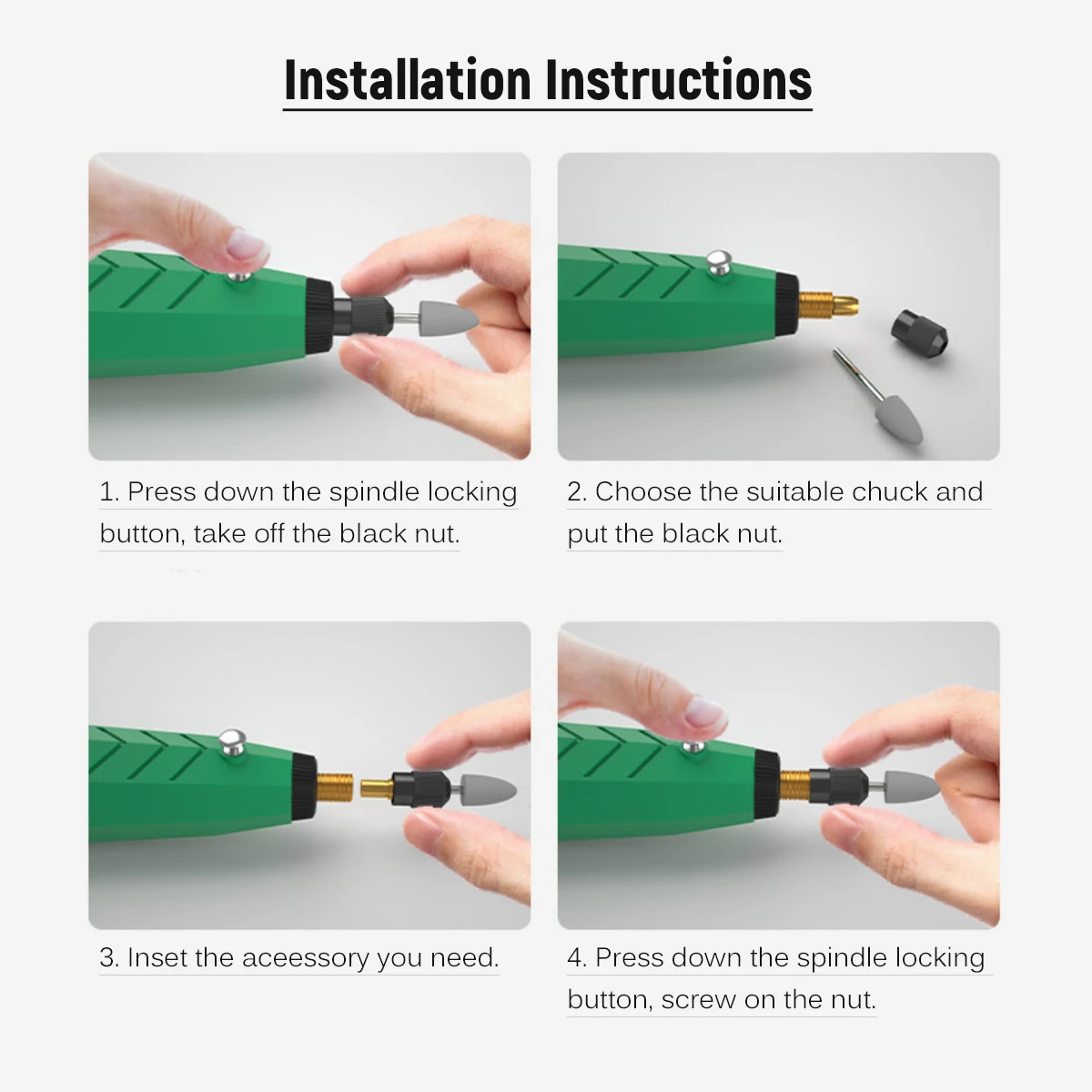 Installation Instructions

1. Press down the spindle locking button, take off the black nut.

2. Choose the suitable chuck and put the black nut.

3. Inset the aceessory you need.

4. Press down the spindle locking button, screw on the nut.