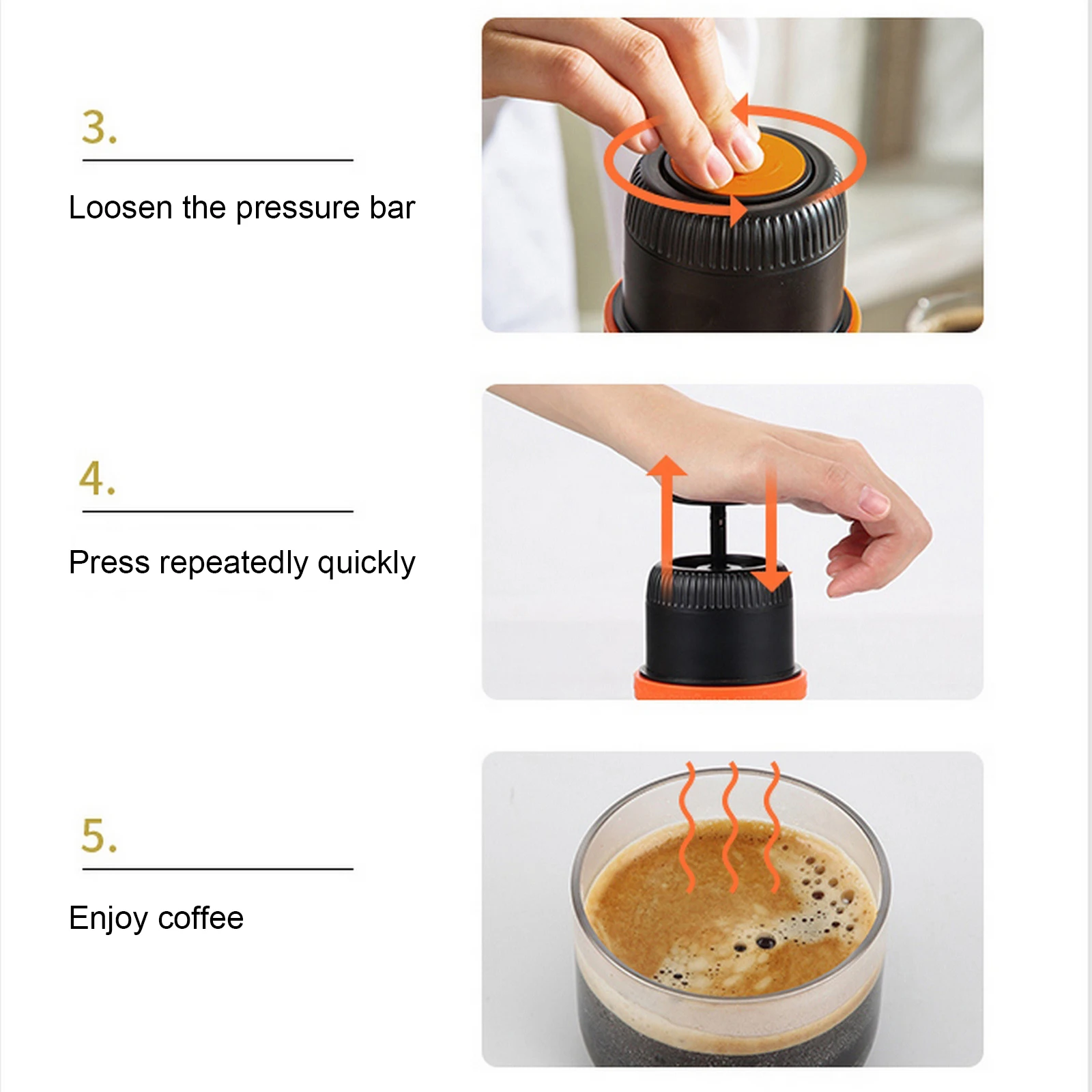 3.

Loosen the pressure bar

4.

Press repeatedly quickly

5.

Enjoy coffee