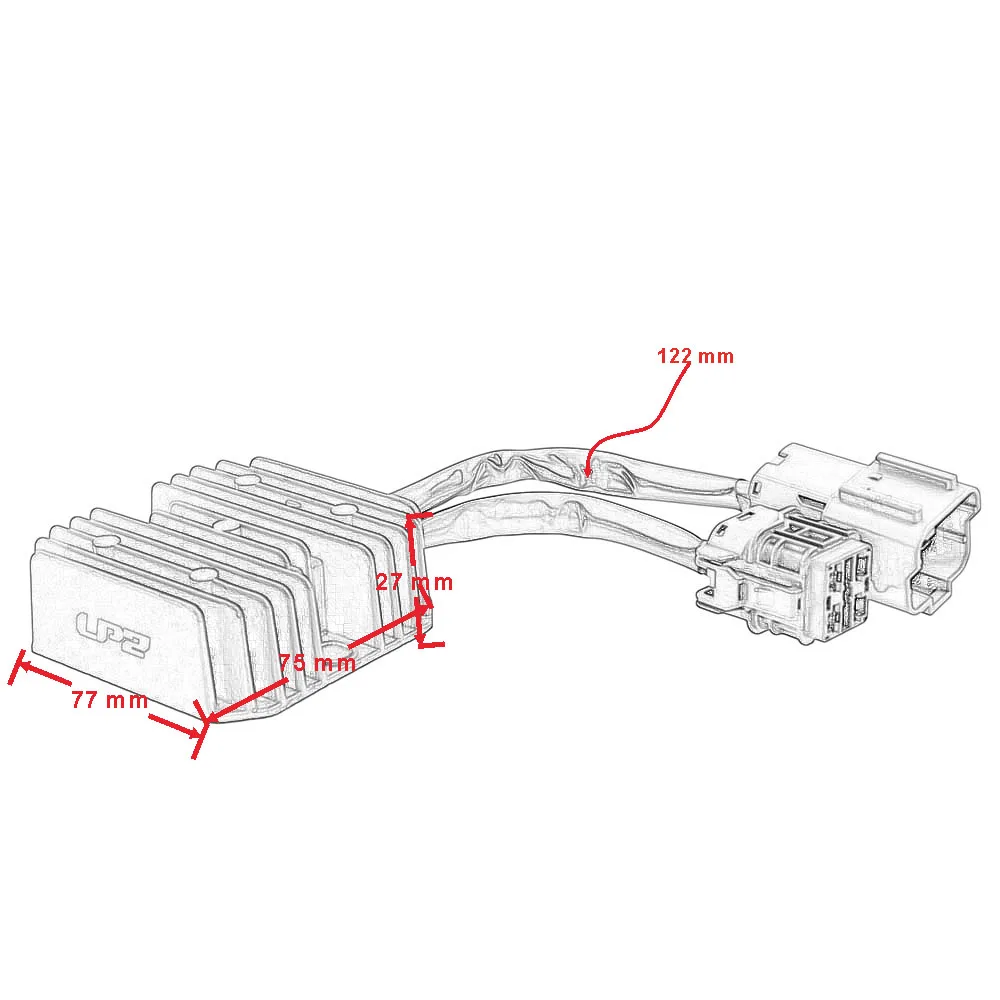 122 mm

27 mm

75 mm

77 mm

LP2