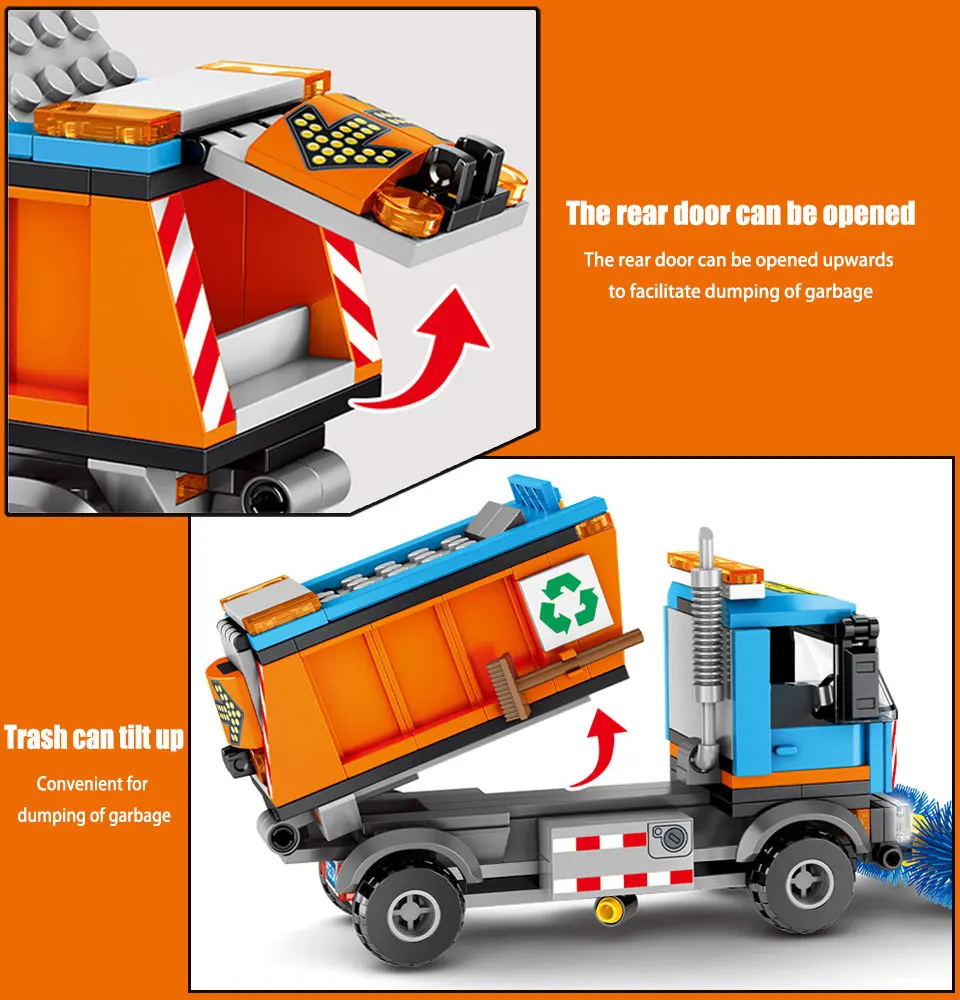 The rear door can be opened

The rear door can be opened upwards to facilitate dumping of garbage

Trash can tilt up

Convenient for dumping of garbage