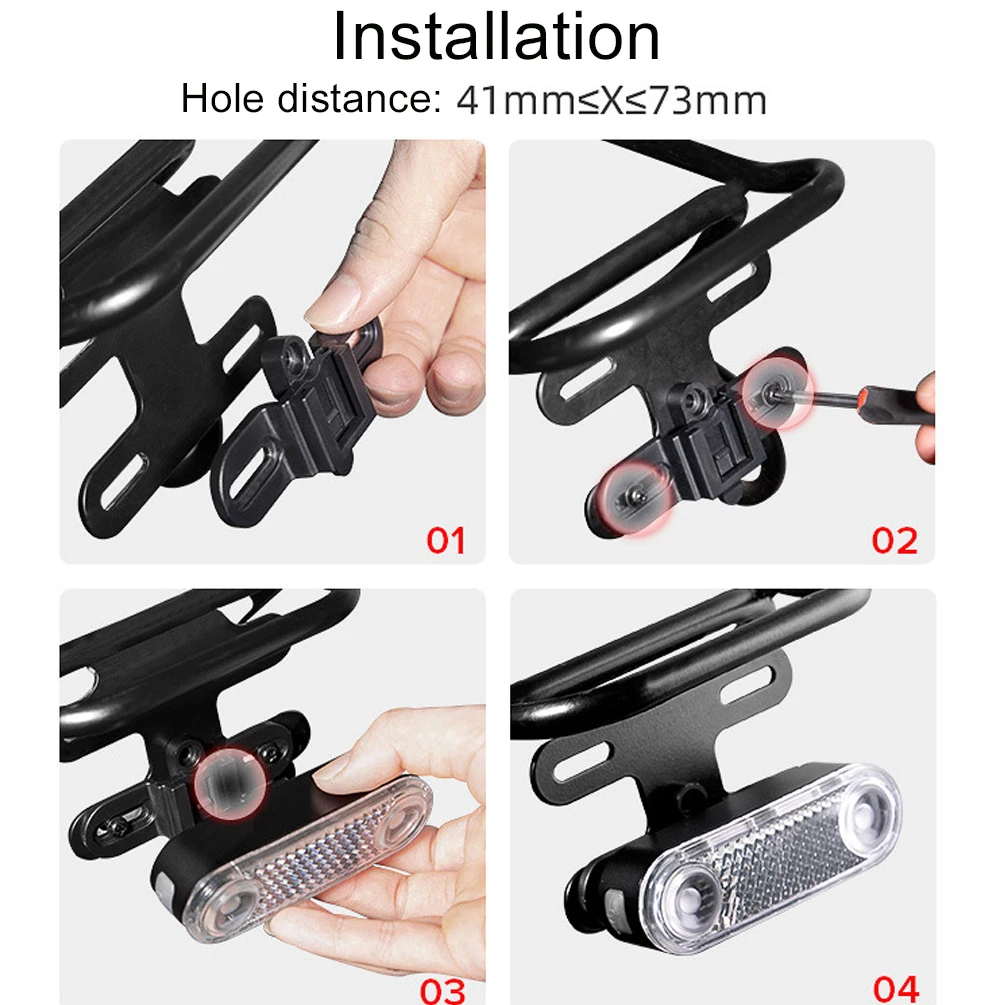 Installation

Hole distance: 41mm≤X≤73mm

01

02

03

04