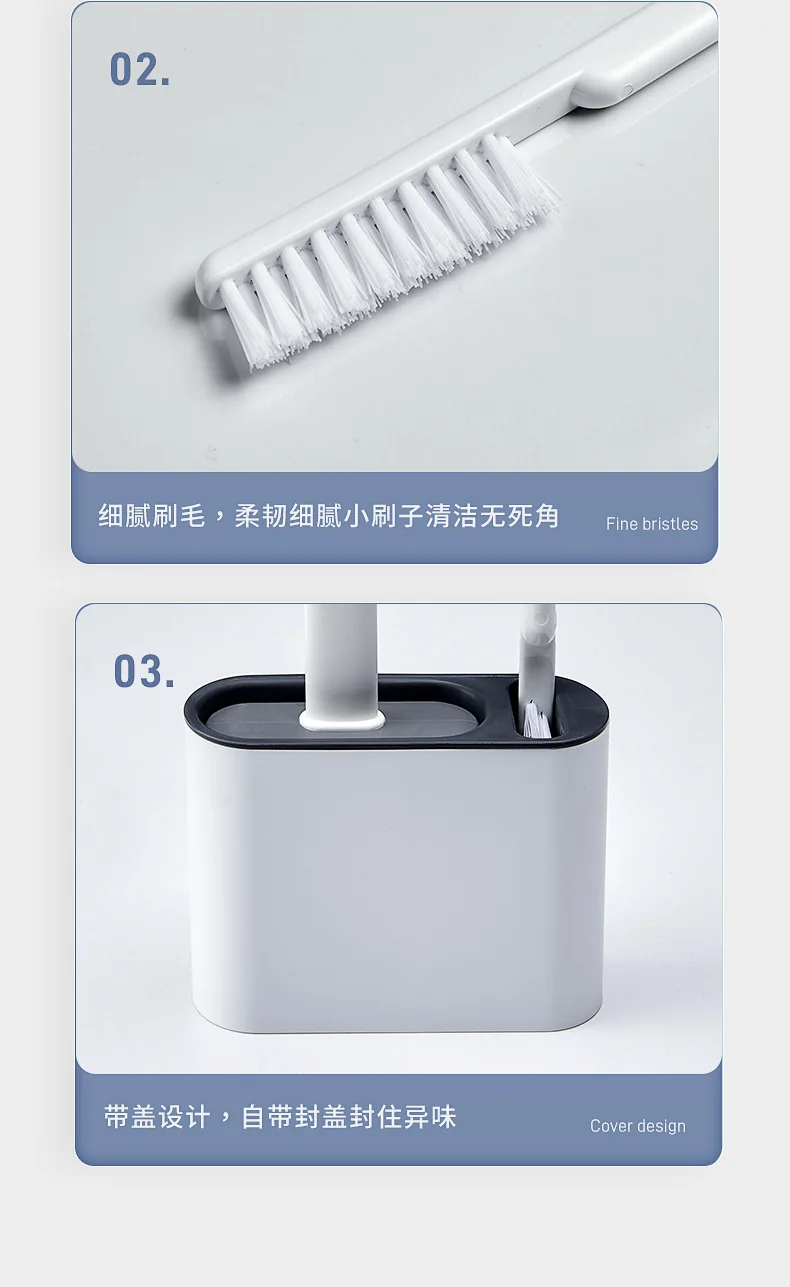 02.

细腻刷毛，柔韧细腻小刷子清洁无死角

Fine bristles

03.

带盖设计，自带封盖封住异味

Cover design