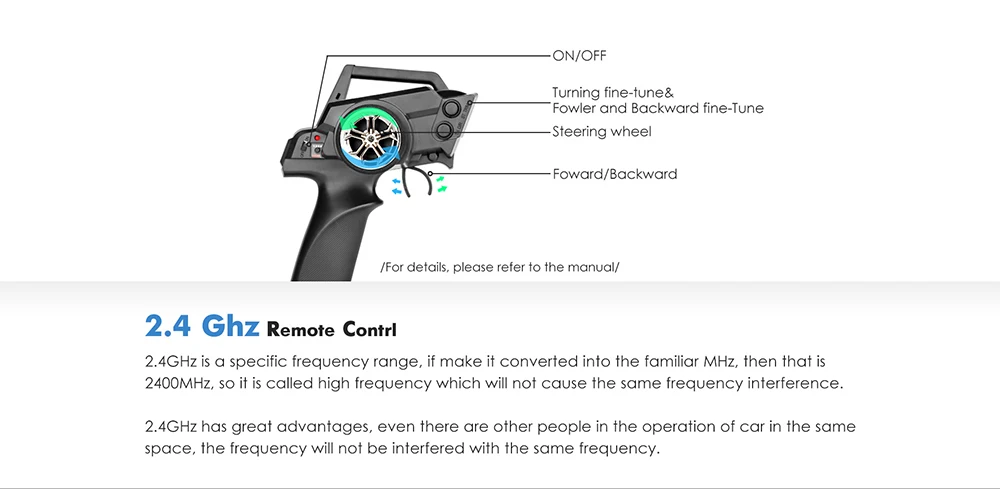 ON/OFF

Turning fine-tune&
Fowler and Backward fine-Tune

Steering wheel

Foward/Backward

/For details, please refer to the manual/

2.4 Ghz Remote Contrl

2.4GHz is a specific frequency range, if make it converted into the familiar MHz, then that is 2400MHz, so it is called high frequency which will not cause the same frequency interference.

2.4GHz has great advantages, even there are other people in the operation of car in the same space, the frequency will not be interfered with the same frequency.