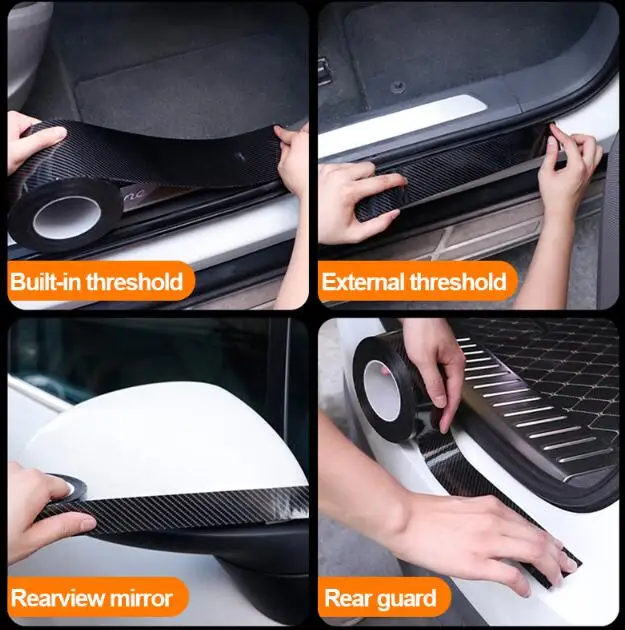 Built-in threshold

External threshold

Rearview mirror

Rear guard