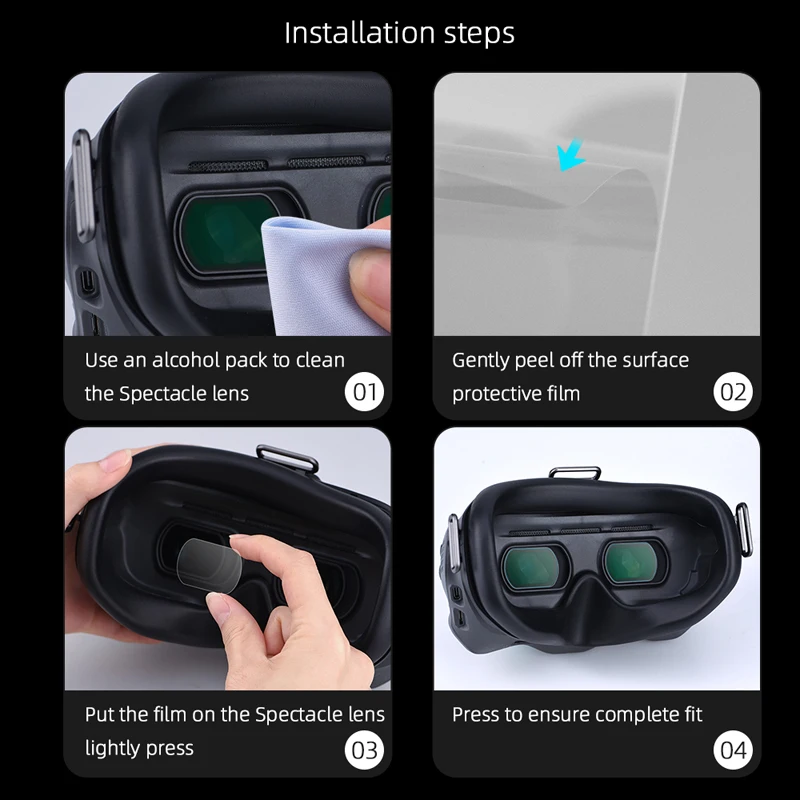 Installation steps

Use an alcohol pack to clean the Spectacle lens

01

Gently peel off the surface protective film

02

Put the film on the Spectacle lens lightly press

03

Press to ensure complete fit

04