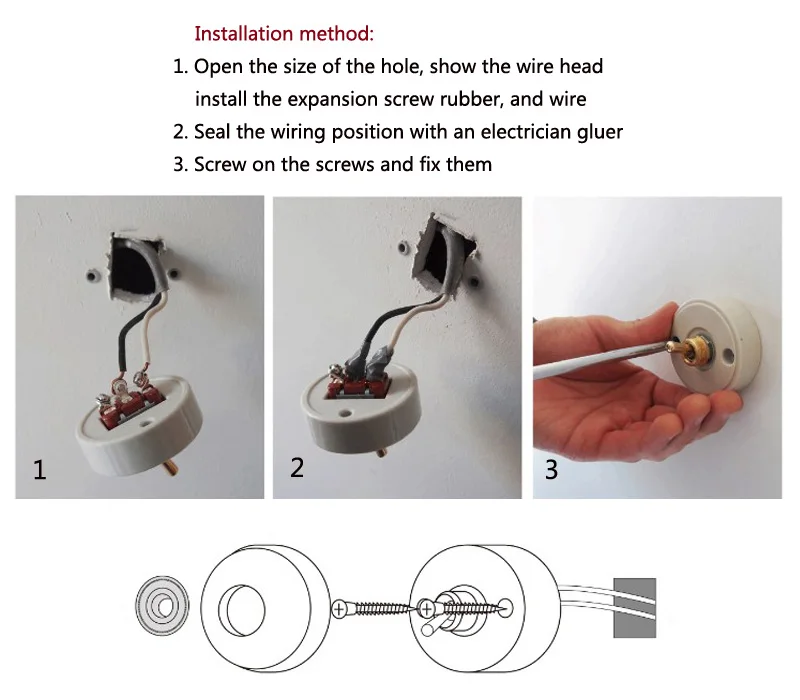 Installation method:

1. Open the size of the hole, show the wire head install the expansion screw rubber, and wire
2. Seal the wiring position with an electrician gluer
3. Screw on the screws and fix them

1

2

3