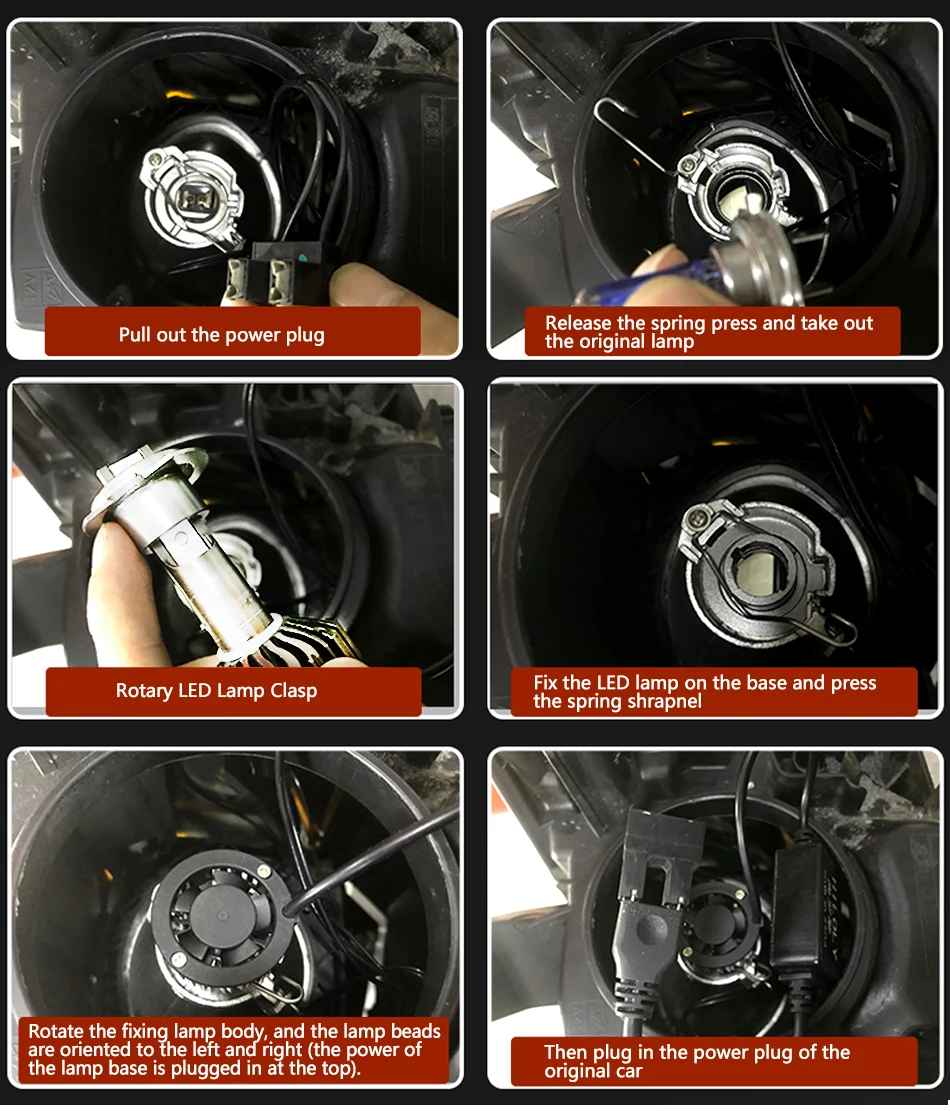 Pull out the power plug

Release the spring press and take out the original lamp

Rotary LED Lamp Clasp

Fix the LED lamp on the base and press the spring shrapnel

Rotate the fixing lamp body, and the lamp beads are oriented to the left and right (the power of the lamp base is plugged in at the top).

Then plug in the power plug of the original car