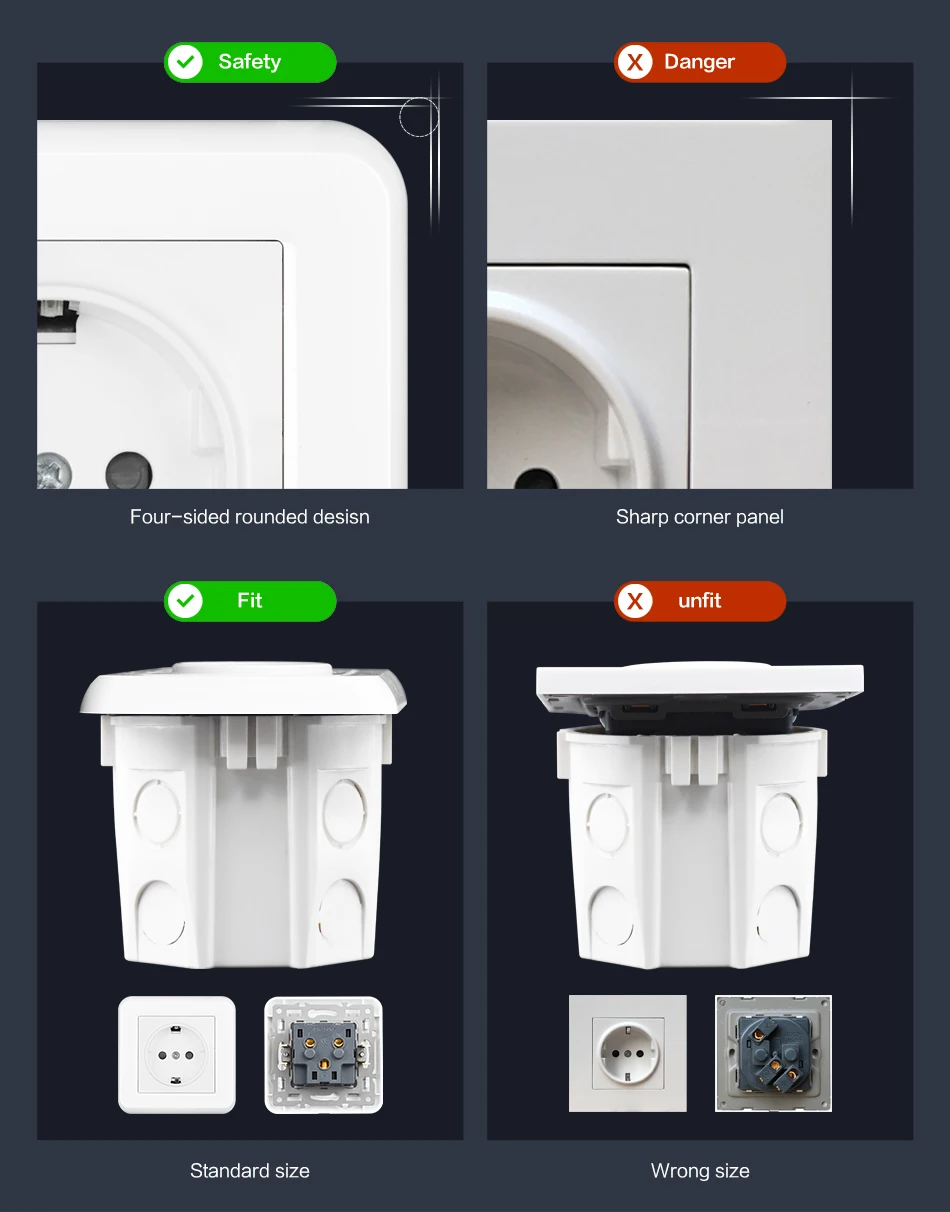 Safety

Four-sided rounded desisn

X Danger

Sharp corner panel

Fit

Standard size

X unfit

Wrong size