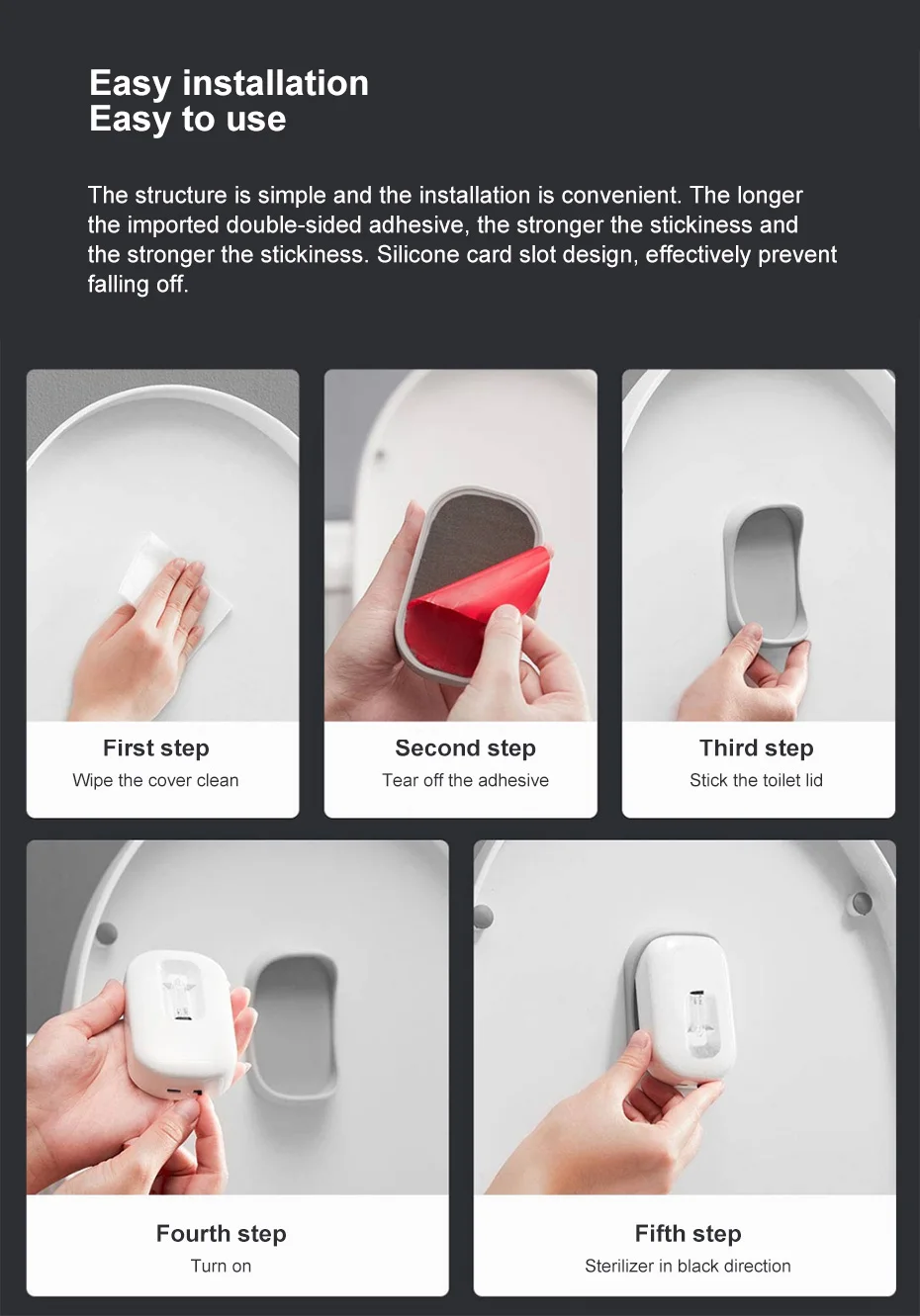 Easy installation
Easy to use

The structure is simple and the installation is convenient. The longer the imported double-sided adhesive, the stronger the stickiness and the stronger the stickiness. Silicone card slot design, effectively prevent falling off.

First step
Wipe the cover clean

Second step
Tear off the adhesive

Third step
Stick the toilet lid

Fourth step
Turn on

Fifth step
Sterilizer in black direction