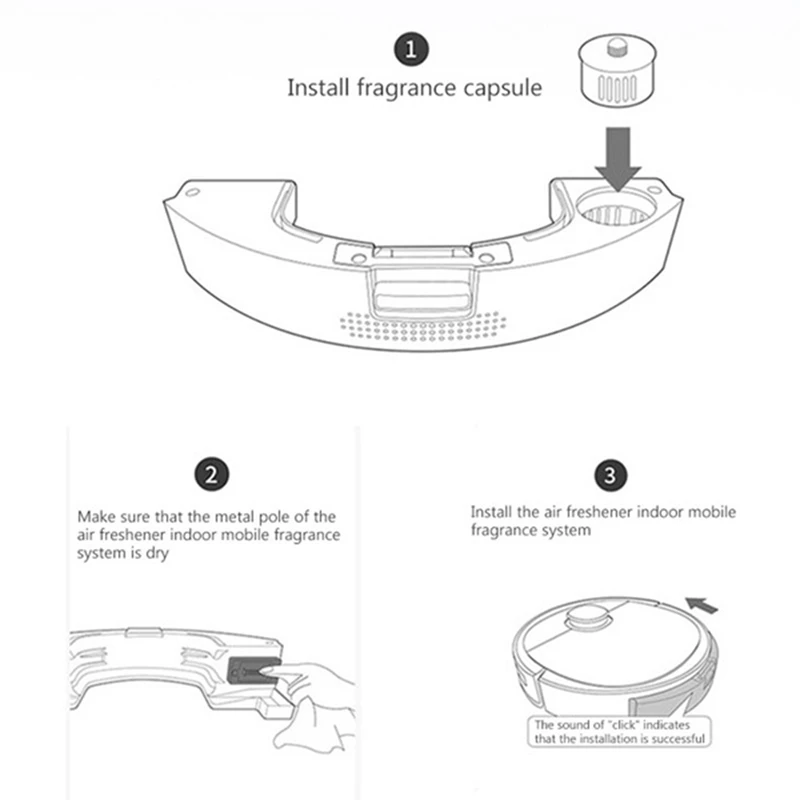 1
Install fragrance capsule

2
Make sure that the metal pole of the air freshener indoor mobile fragrance system is dry

3
Install the air freshener indoor mobile fragrance system

The sound of "click" indicates that the installation is successful