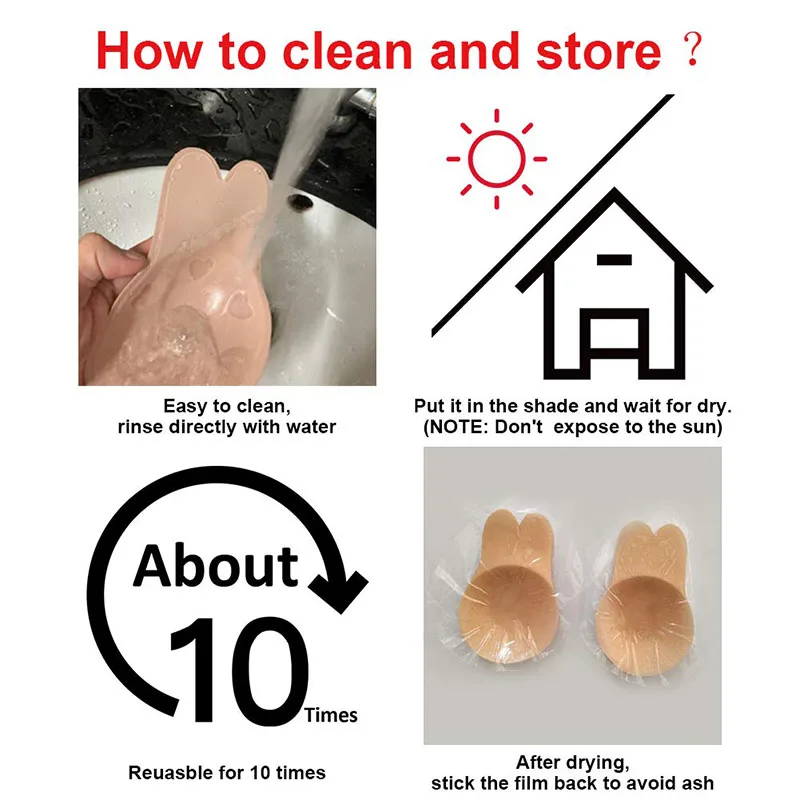 How to clean and store ?

Easy to clean,
rinse directly with water

Put it in the shade and wait for dry.
(NOTE: Don't expose to the sun)

About
10
Times

Reuasble for 10 times

After drying,
stick the film back to avoid ash