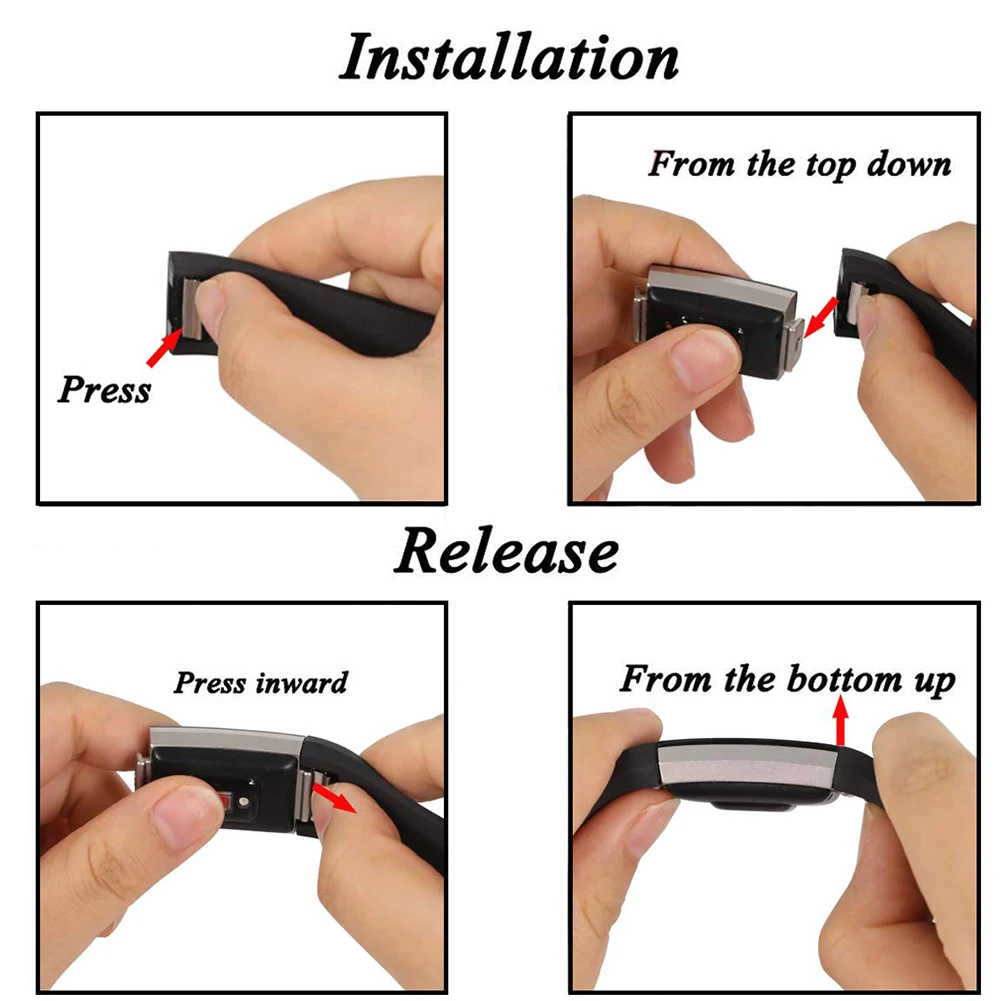 Installation

Press

From the top down

Release

Press inward

From the bottom up