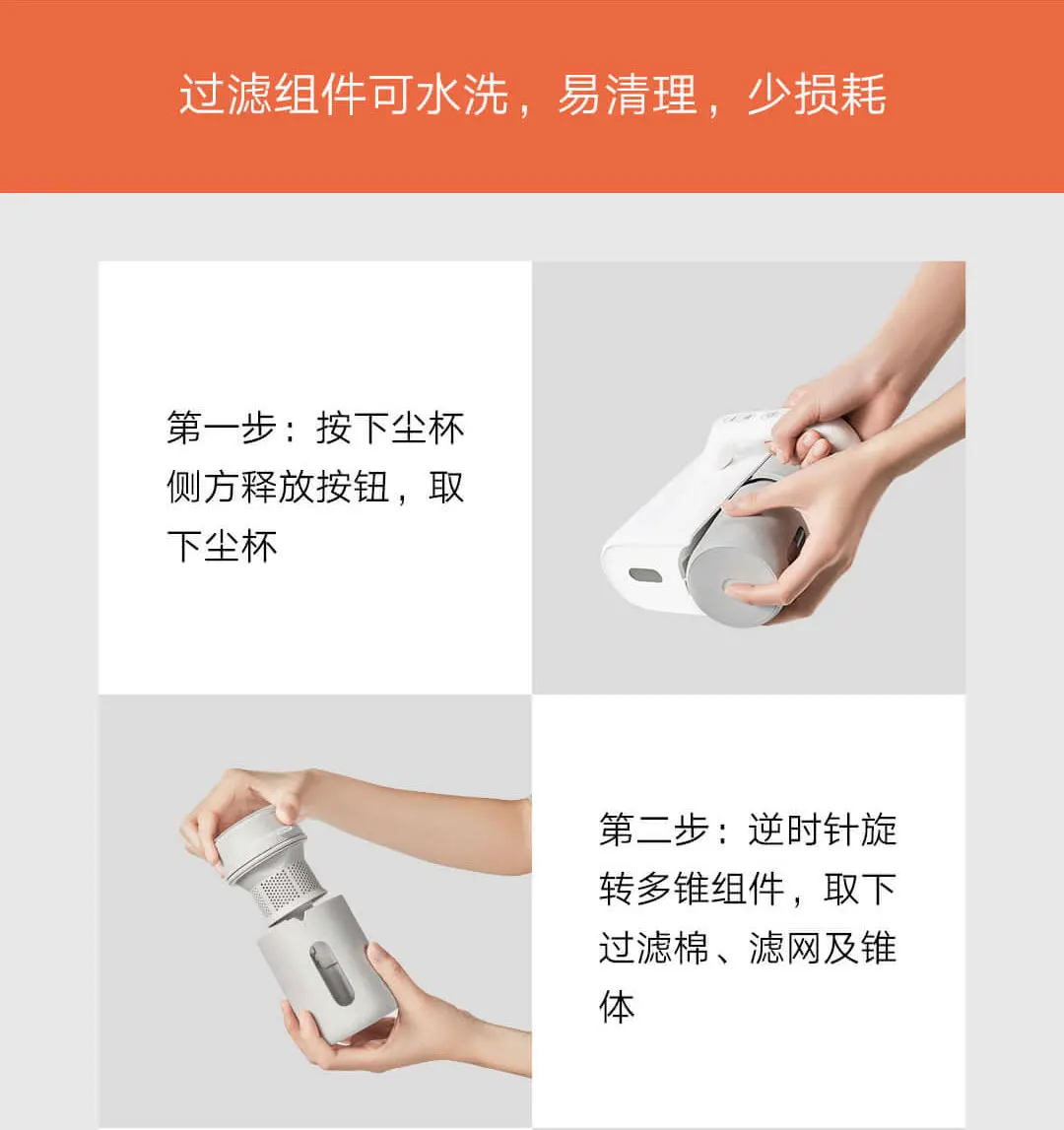 过滤组件可水洗，易清理，少损耗

第一步：按下尘杯侧方释放按钮，取下尘杯

第二步：逆时针旋转多锥组件，取下过滤棉、滤网及锥体