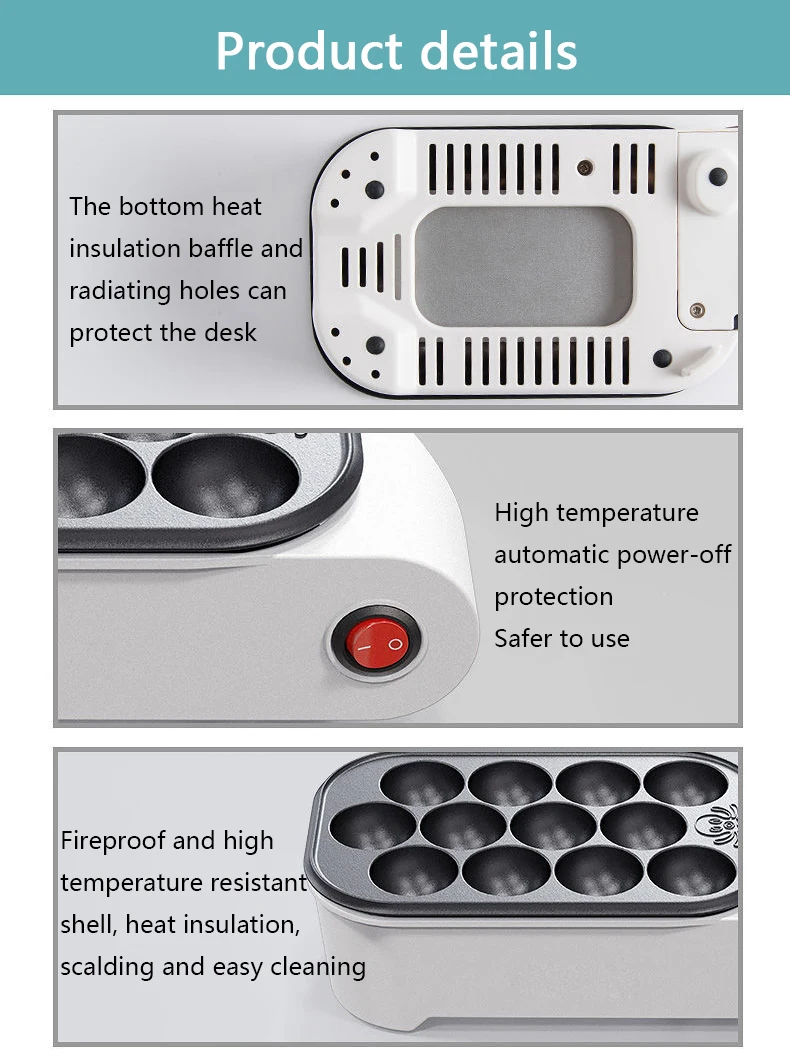 Product details

The bottom heat insulation baffle and radiating holes can protect the desk

High temperature automatic power-off protection
Safer to use

Fireproof and high temperature resistant shell, heat insulation, scalding and easy cleaning