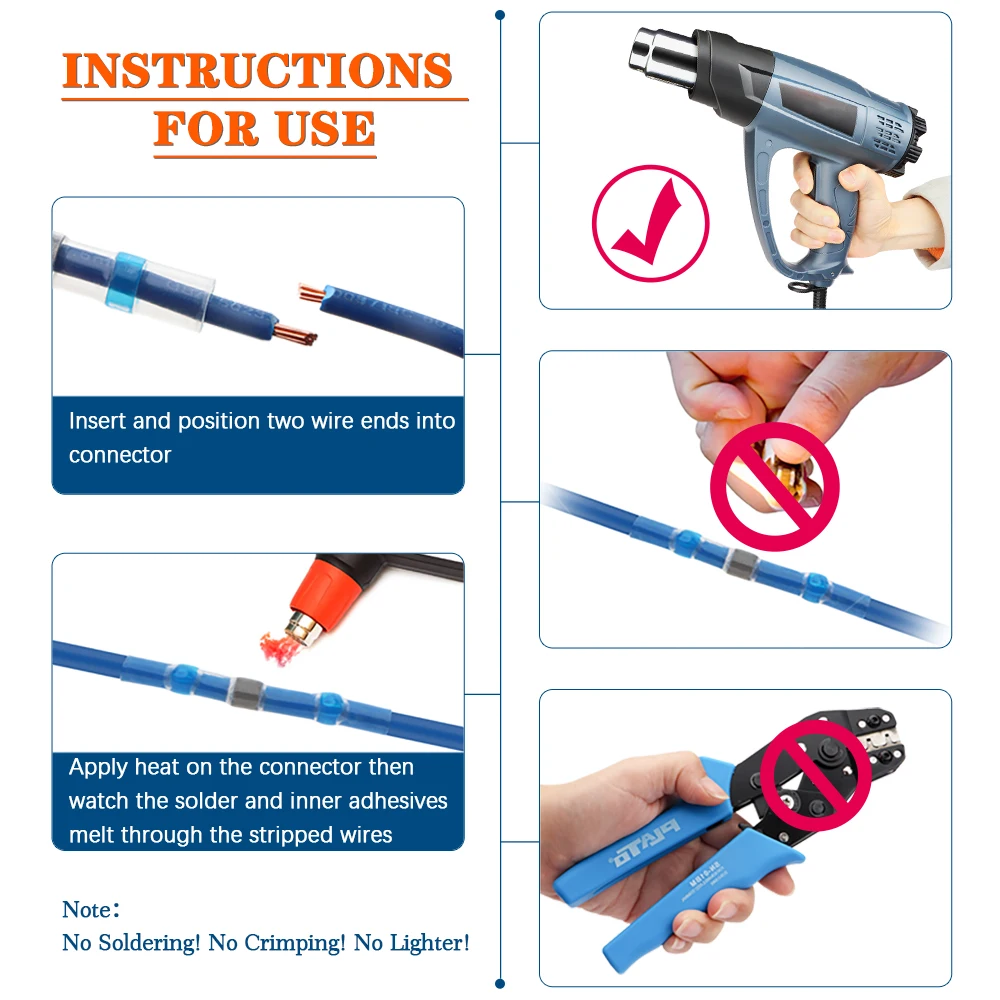 INSTRUCTIONS FOR USE

Insert and position two wire ends into connector

Apply heat on the connector then watch the solder and inner adhesives melt through the stripped wires

Note:
No Soldering! No Crimping! No Lighter!

PLATO

SN-28B