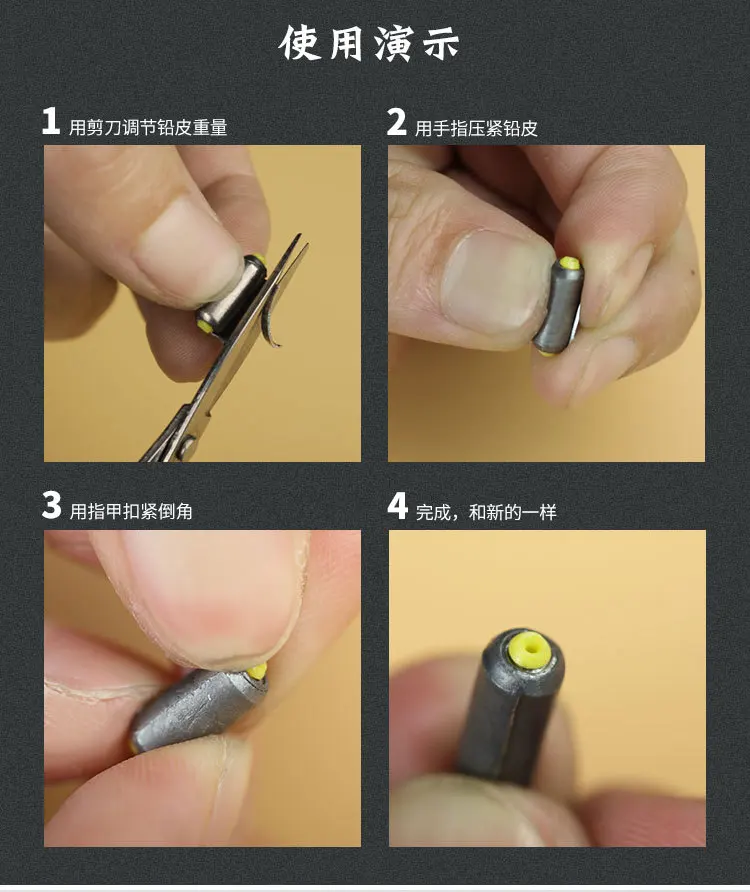 使用演示

1 用剪刀调节铅皮重量

2 用手指压紧铅皮

3 用指甲扣紧倒角

4 完成，和新的一样