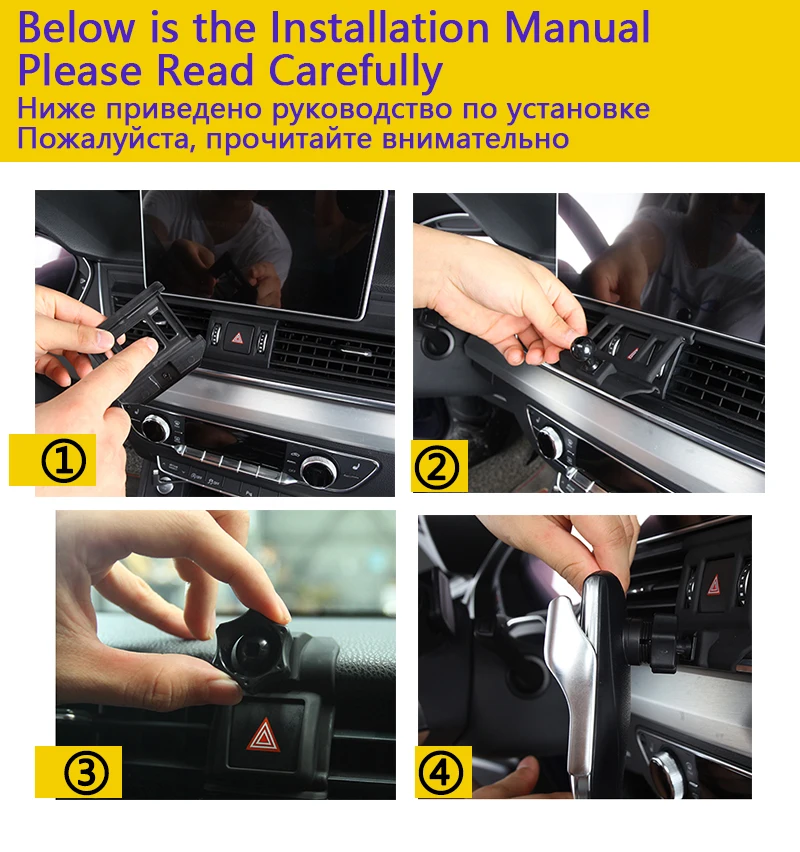 Below is the Installation Manual
Please Read Carefully
Ниже приведено руководство по установке
Пожалуйста, прочитайте внимательно

①

②

③

④