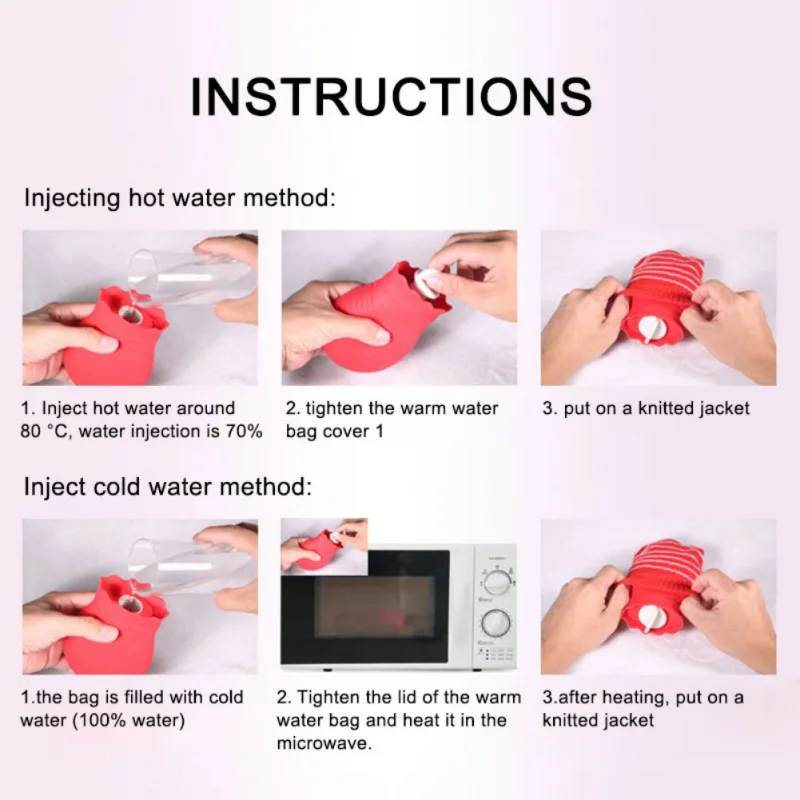 INSTRUCTIONS

Injecting hot water method:

1. Inject hot water around 80 °C, water injection is 70%

2. tighten the warm water bag cover 1

3. put on a knitted jacket

Inject cold water method:

1.the bag is filled with cold water (100% water)

2. Tighten the lid of the warm water bag and heat it in the microwave.

3.after heating, put on a knitted jacket