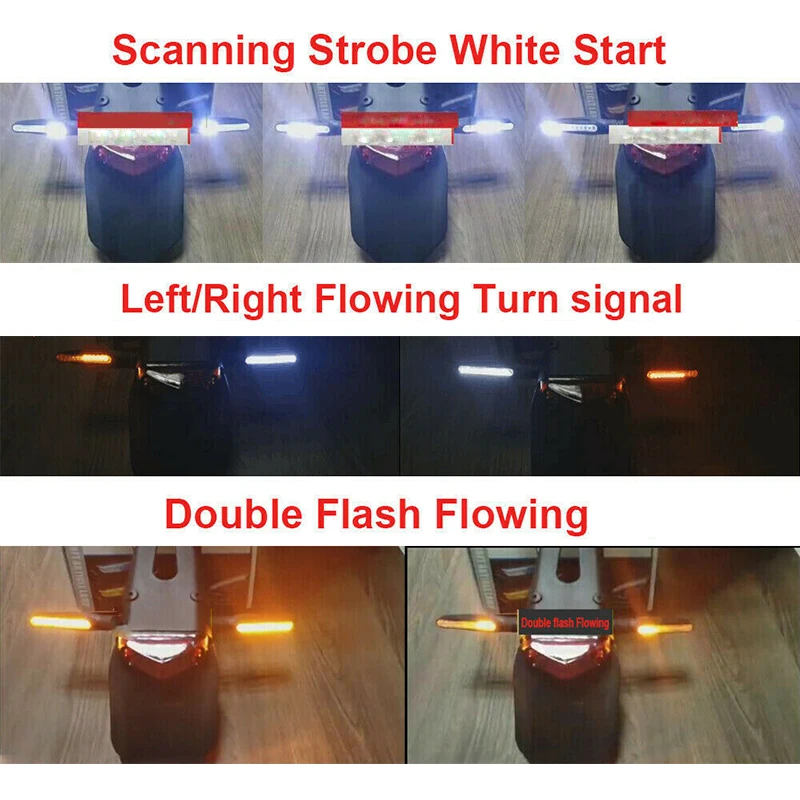 Scanning Strobe White Start

Left/Right Flowing Turn signal

Double Flash Flowing

Double flash Flowing