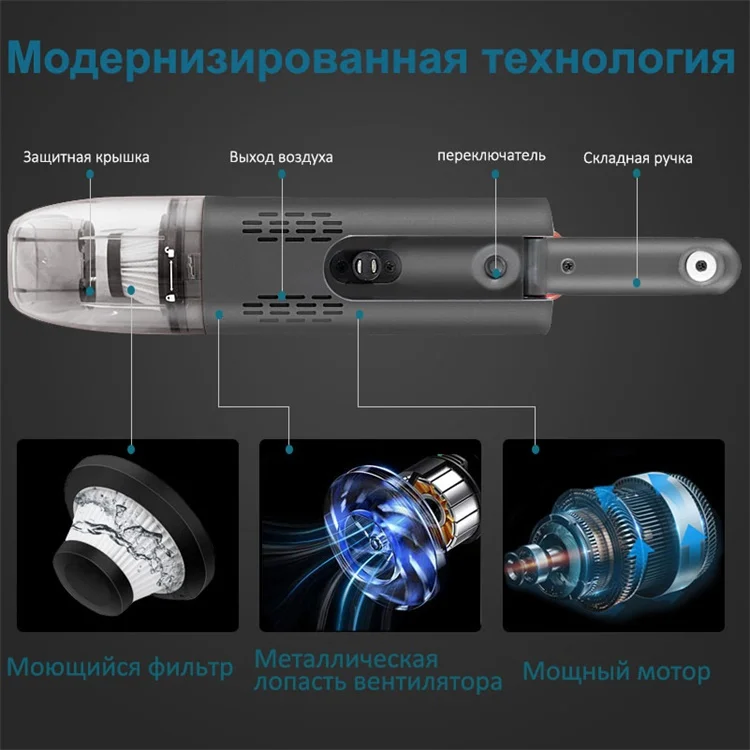 Модернизированная технология

Защитная крышка

Выход воздуха

переключатель

Складная ручка

Моющийся фильтр

Металлическая лопасть вентилятора

Мощный мотор