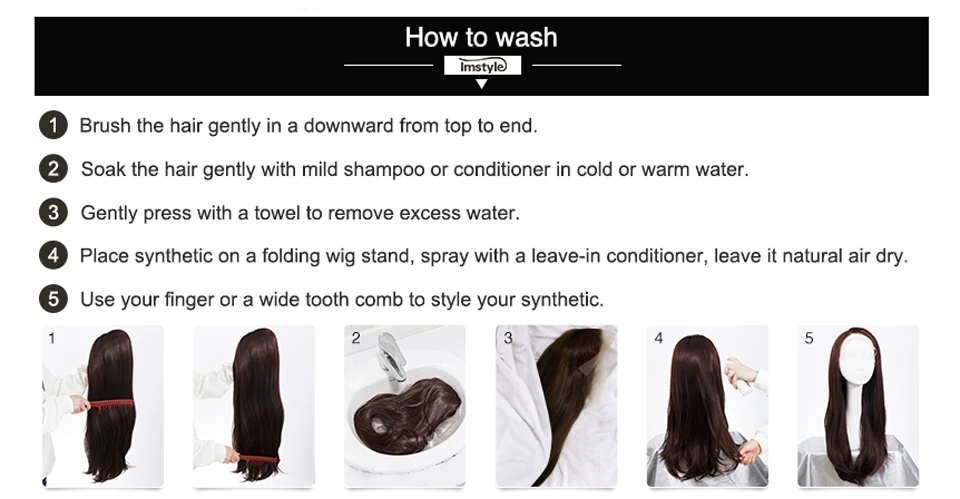 How to wash

Imstyle

1 Brush the hair gently in a downward from top to end.

2 Soak the hair gently with mild shampoo or conditioner in cold or warm water.

3 Gently press with a towel to remove excess water.

4 Place synthetic on a folding wig stand, spray with a leave-in conditioner, leave it natural air dry.

5 Use your finger or a wide tooth comb to style your synthetic.

1

2

3

4

5