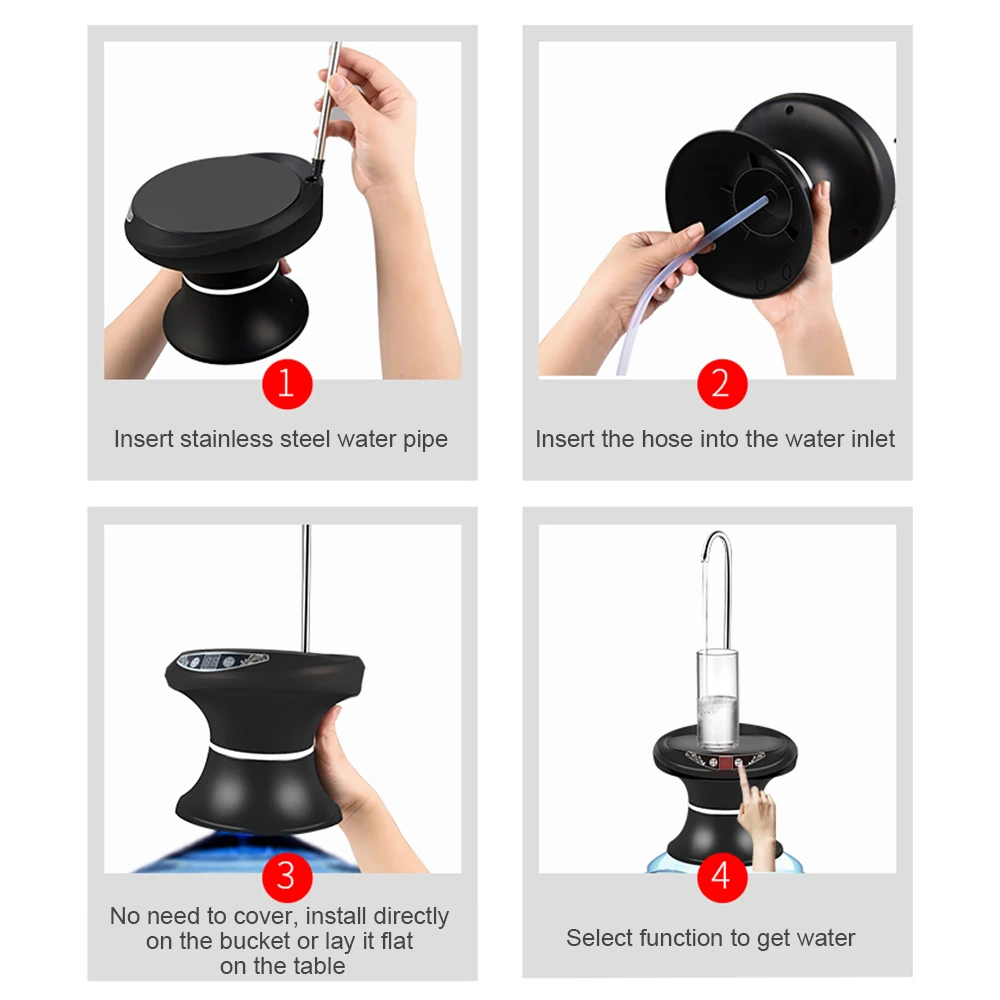 1

Insert stainless steel water pipe

2

Insert the hose into the water inlet

3

No need to cover, install directly on the bucket or lay it flat on the table

4

Select function to get water