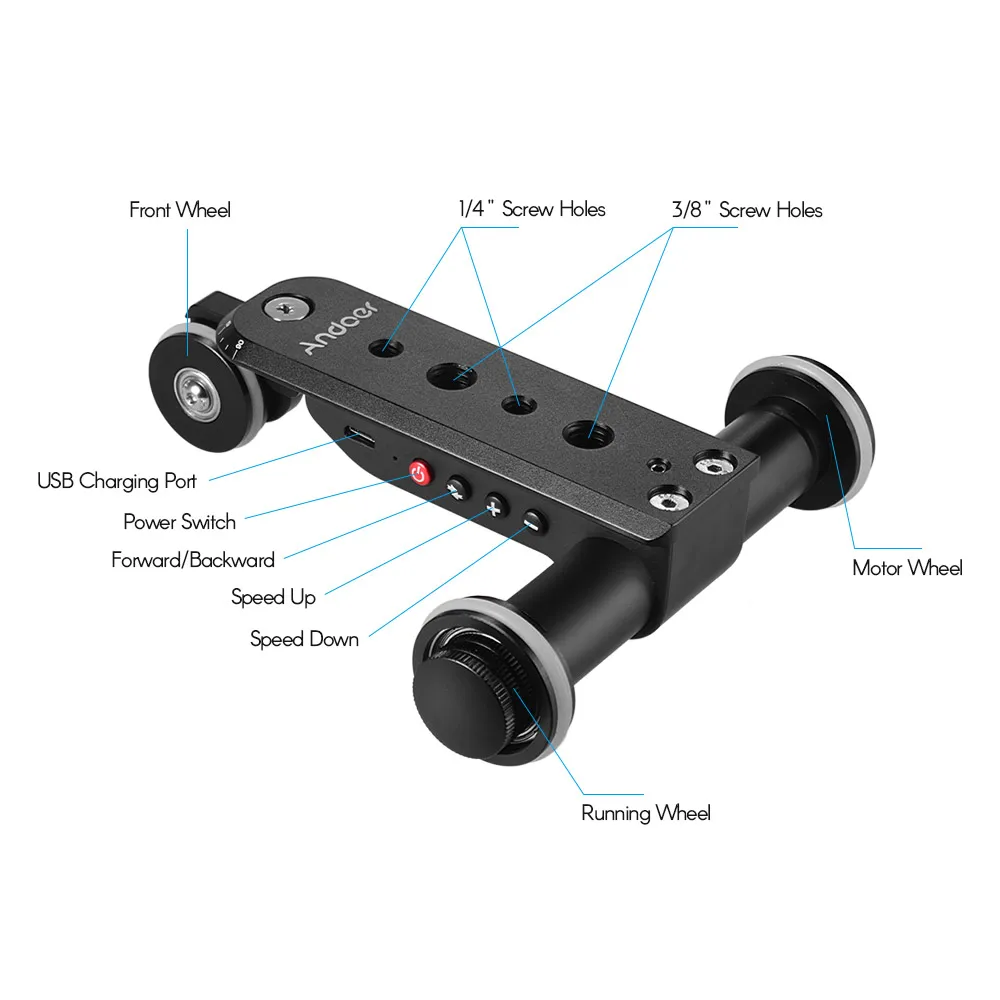 Front Wheel

1/4" Screw Holes

3/8" Screw Holes

Andoer

USB Charging Port

Power Switch

Forward/Backward

Speed Up

Speed Down

Motor Wheel

Running Wheel