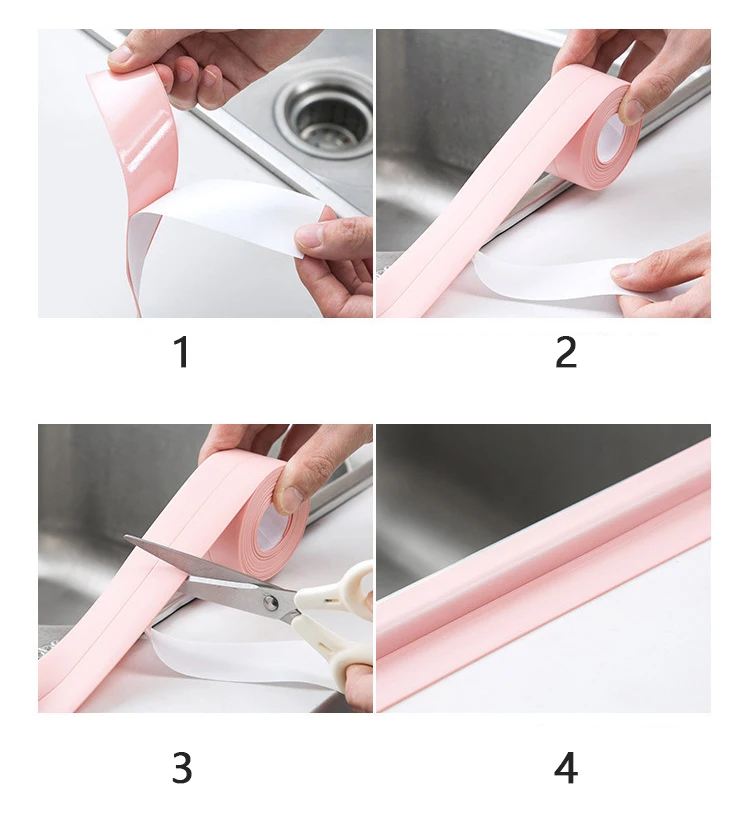 1

2

3

4